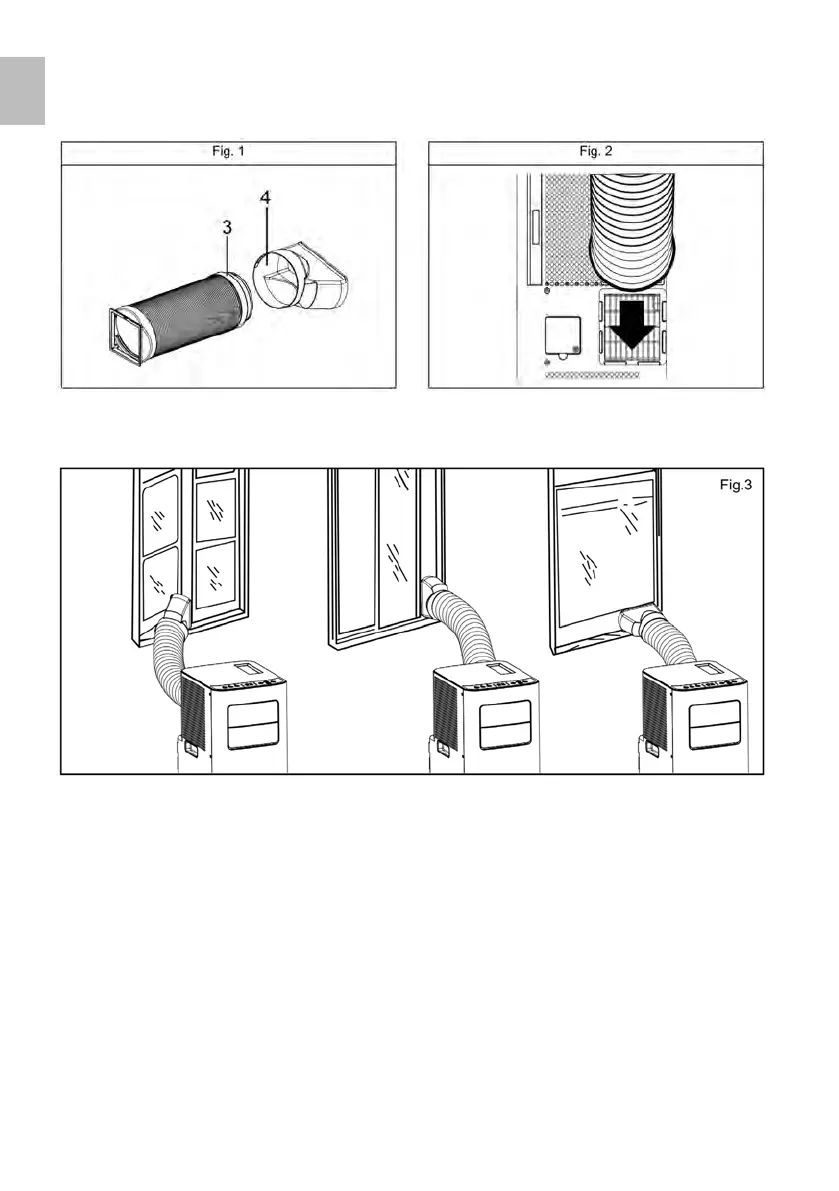 Fig. 1

3

4

Fig. 2

Fig.3