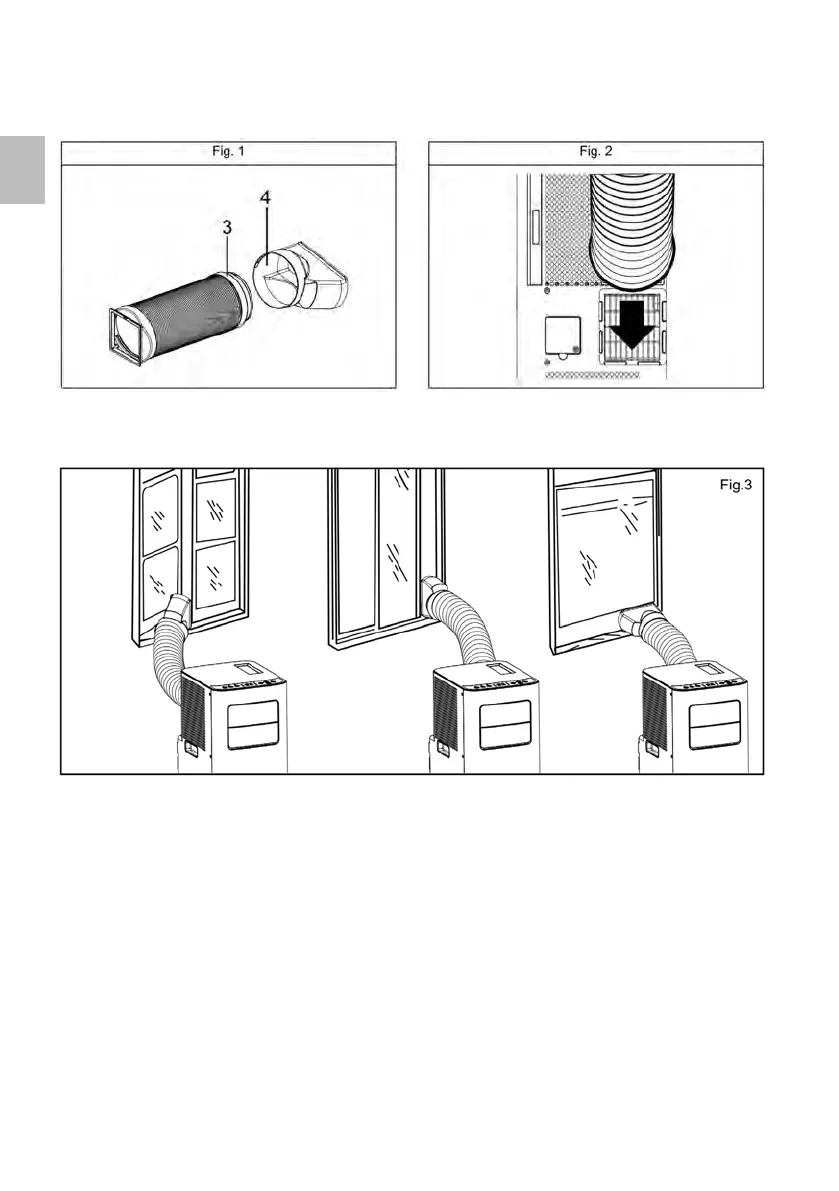 Fig. 1

3

4

Fig. 2

Fig.3