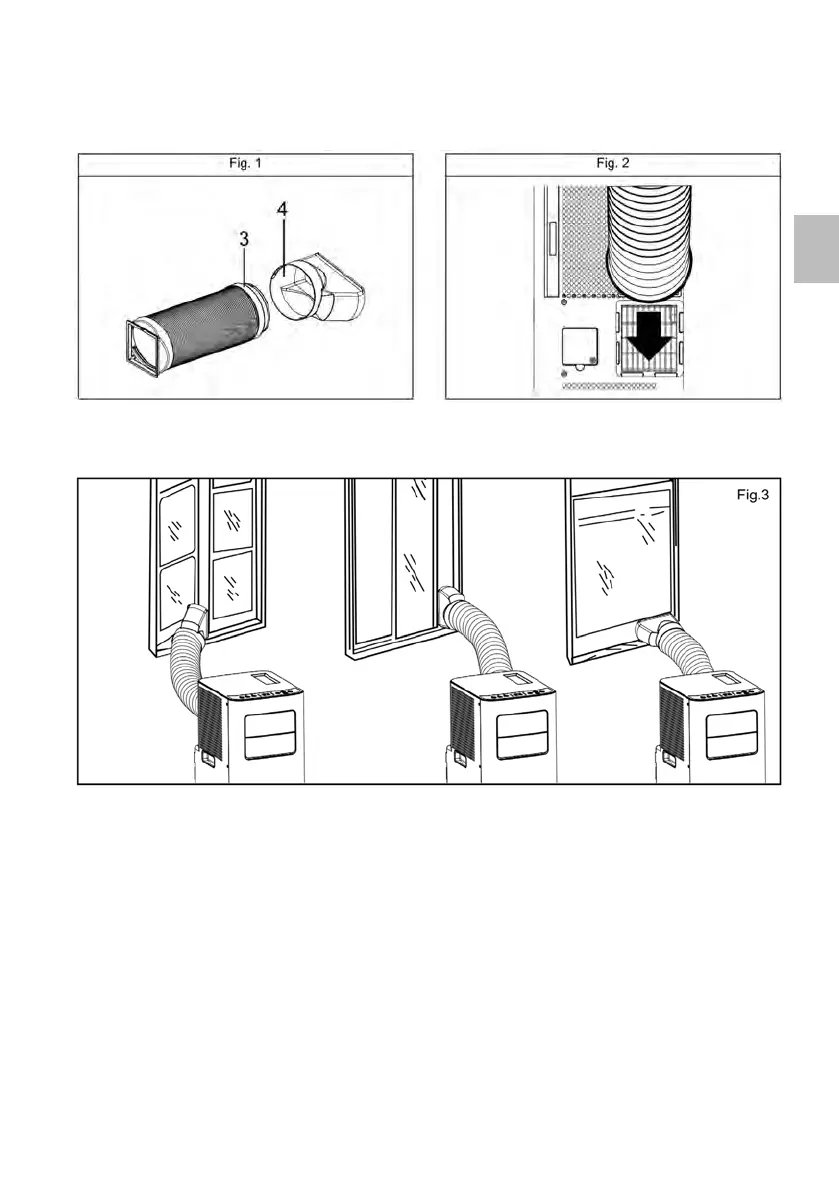 Fig. 1

3
4

Fig. 2

Fig.3