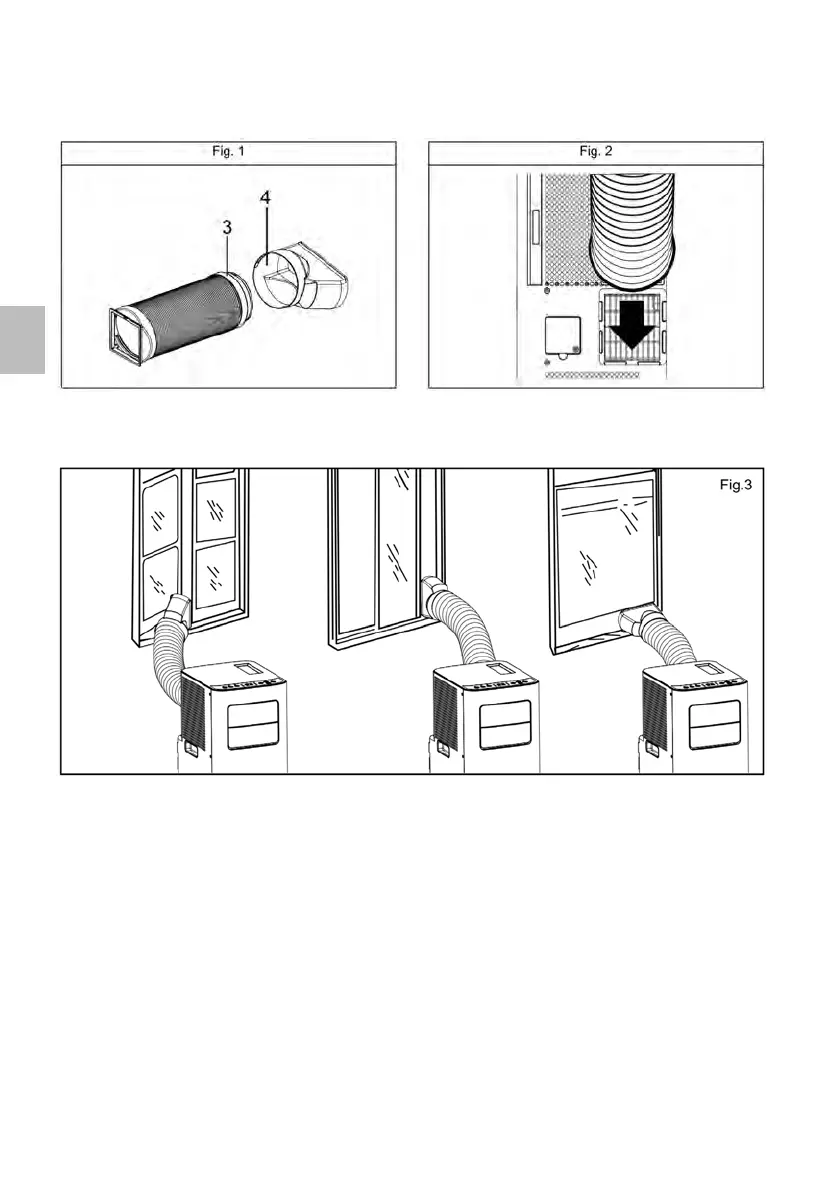 Fig. 1

3

4

Fig. 2

Fig.3