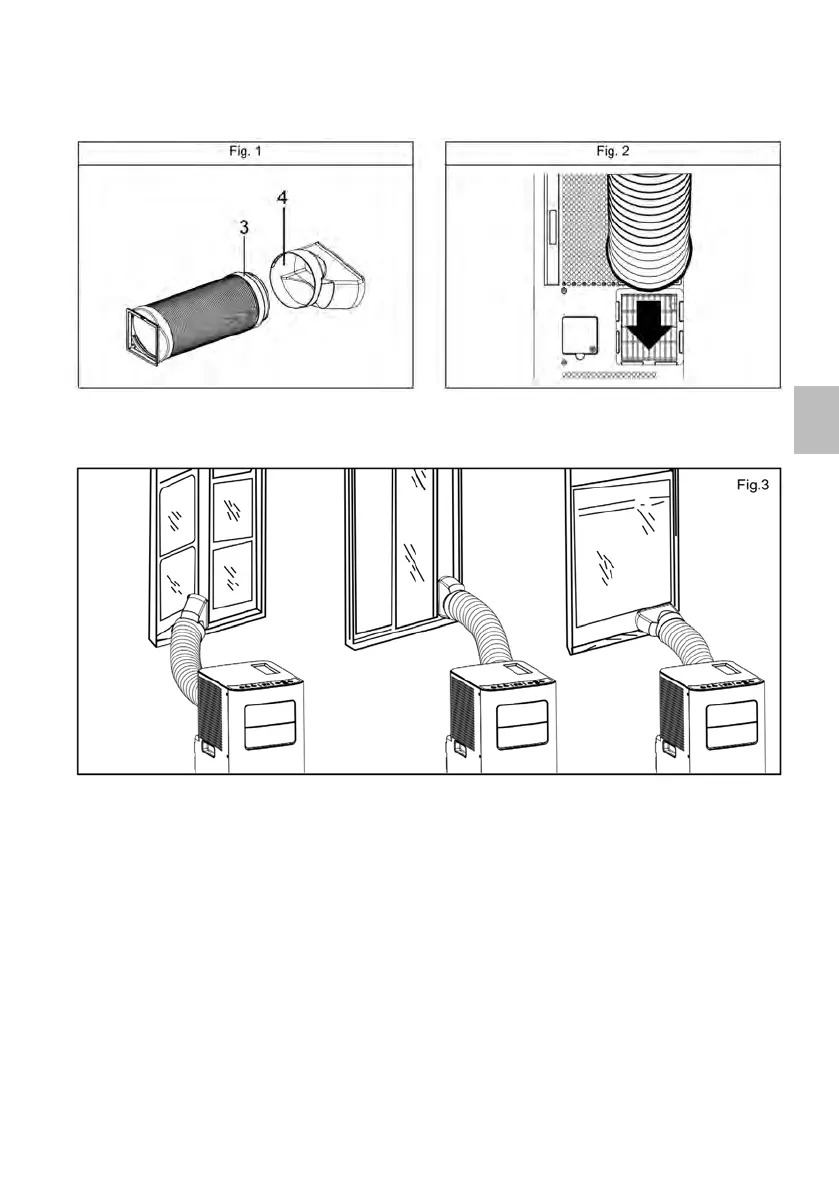 Fig. 1

3

4

Fig. 2

Fig.3