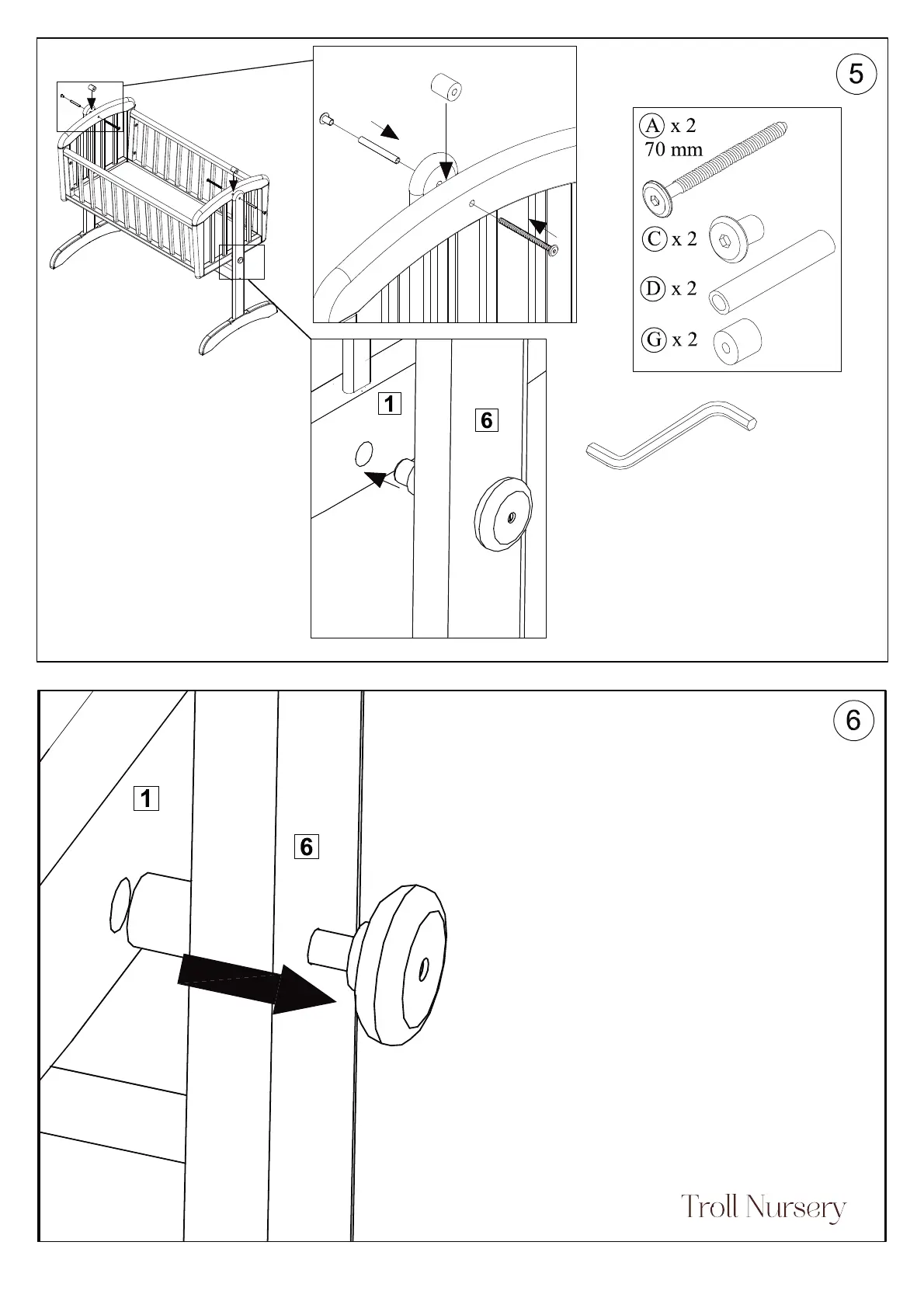 5

A x 2
70 mm

C x 2

D x 2

G x 2

1

6

6

1

6

Troll Nursery