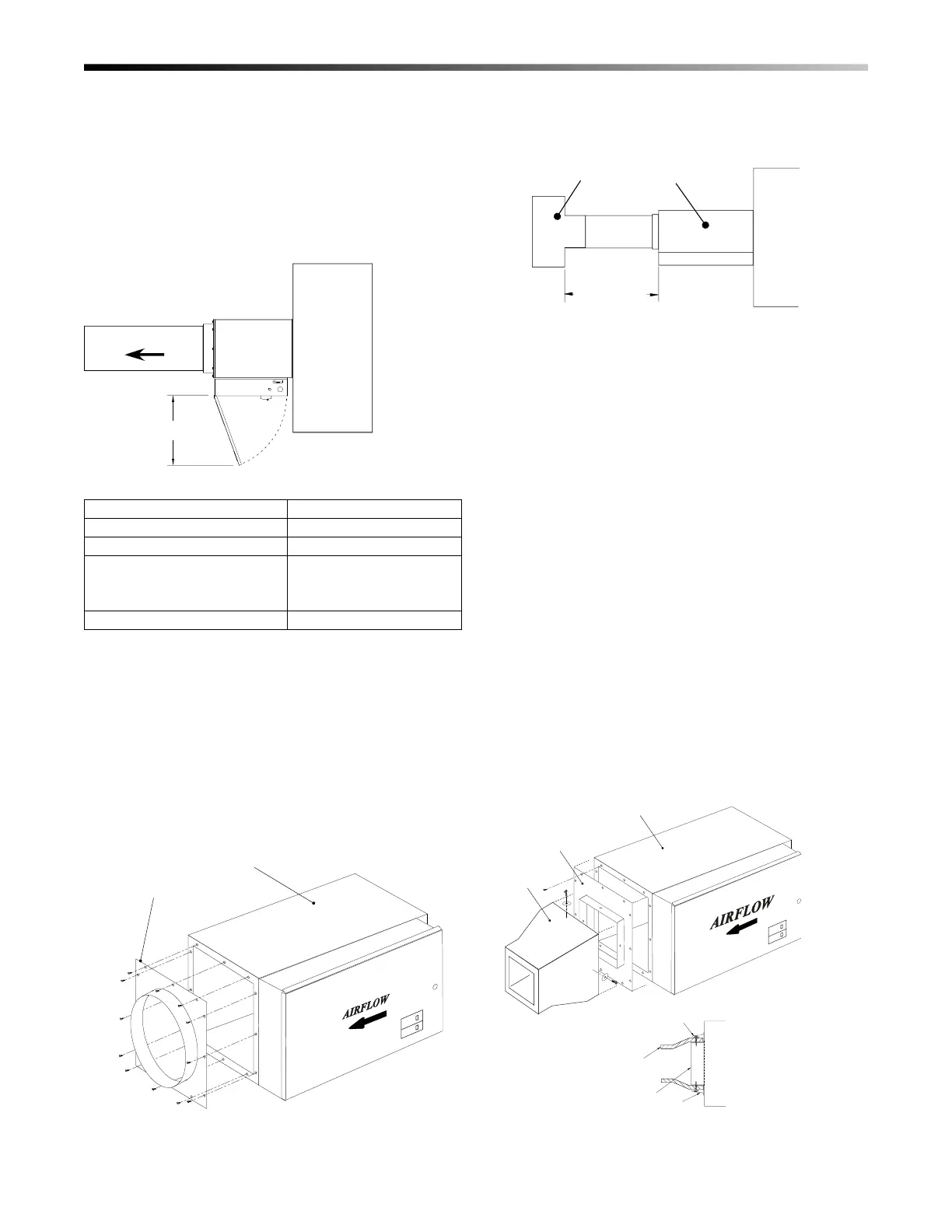 AIRFLOW

AIRFLOW