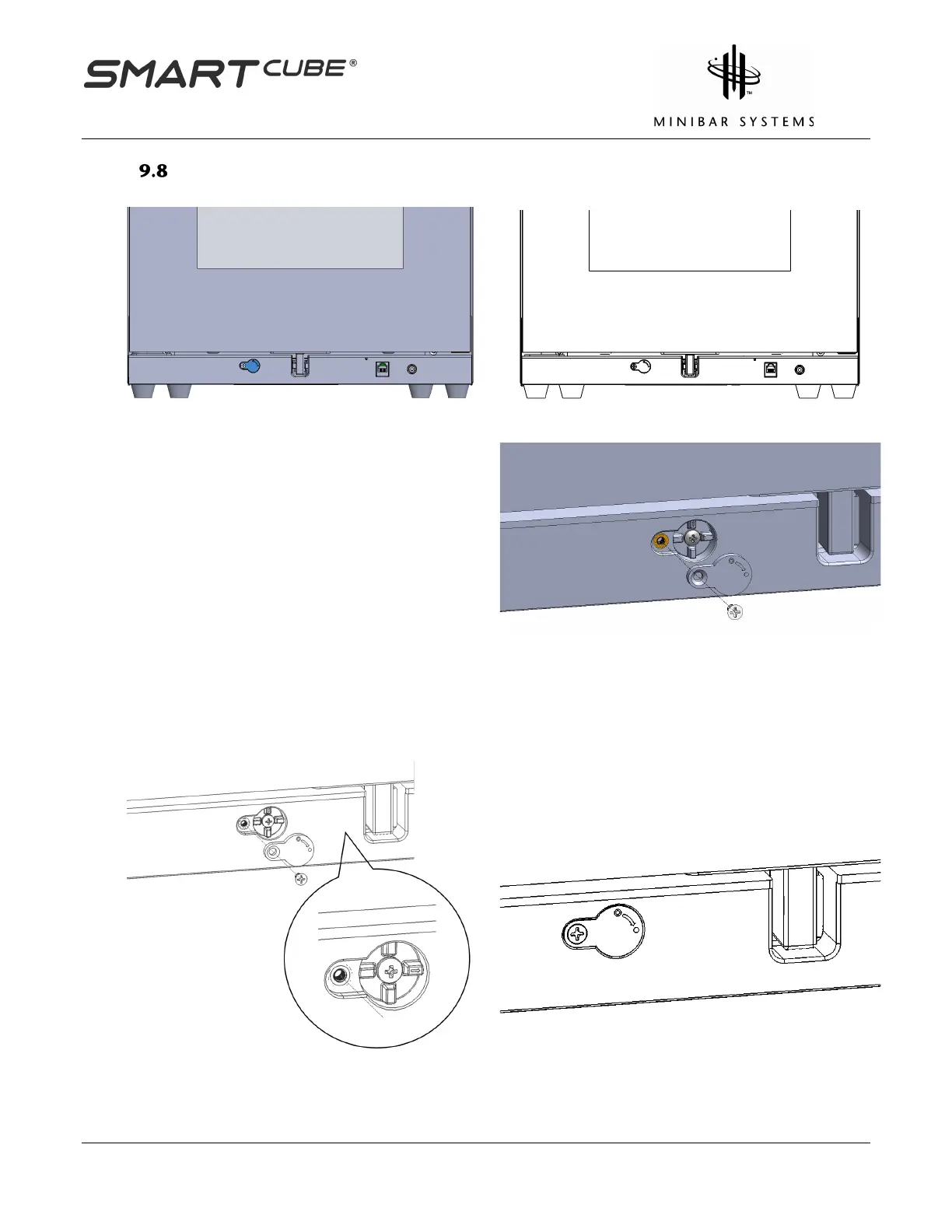 SMART CUBE®

TM
MINIBAR SYSTEMS

9.8