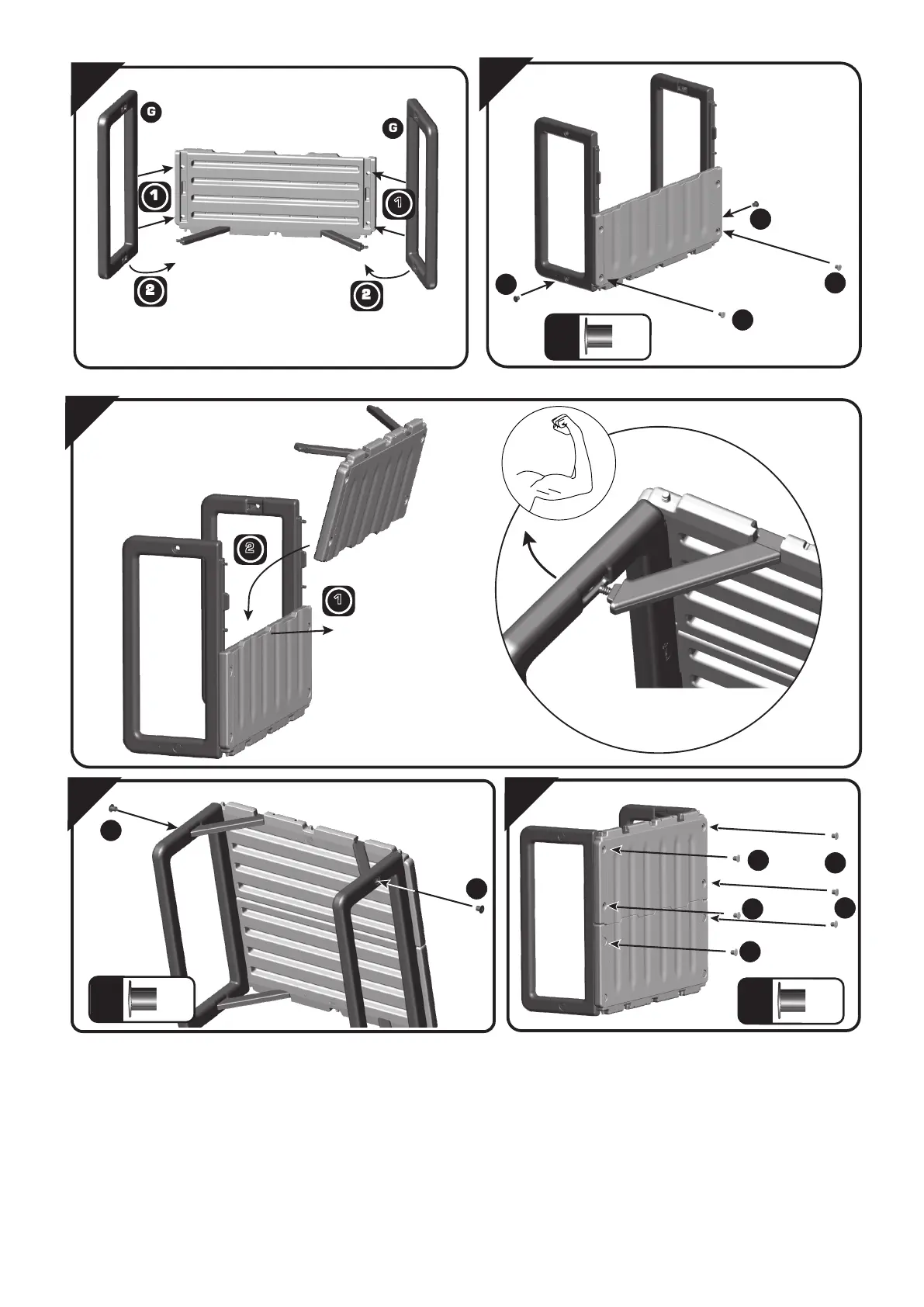 G
G
1
1
2
2

2
1