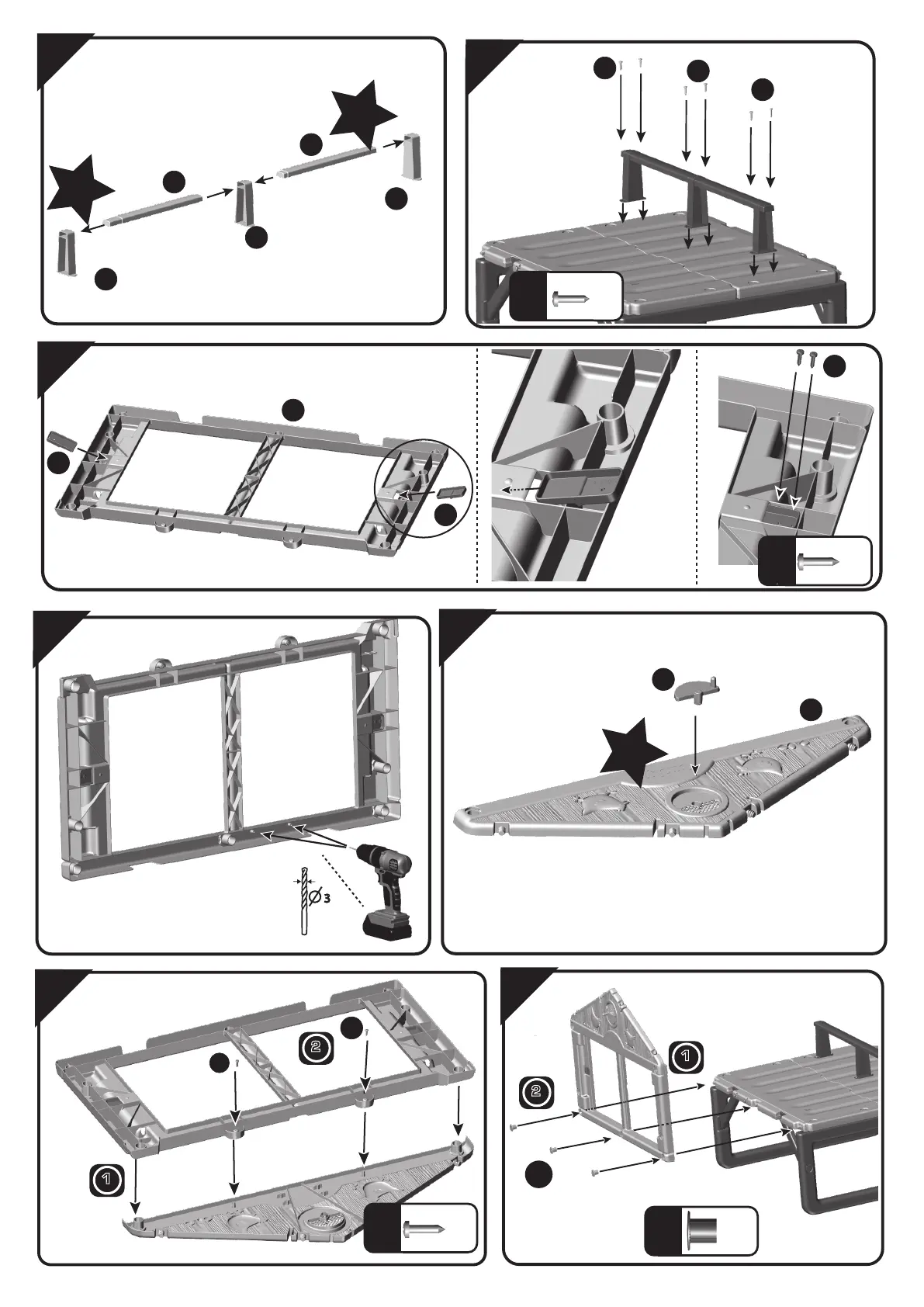 Ø3

2

1

1

2