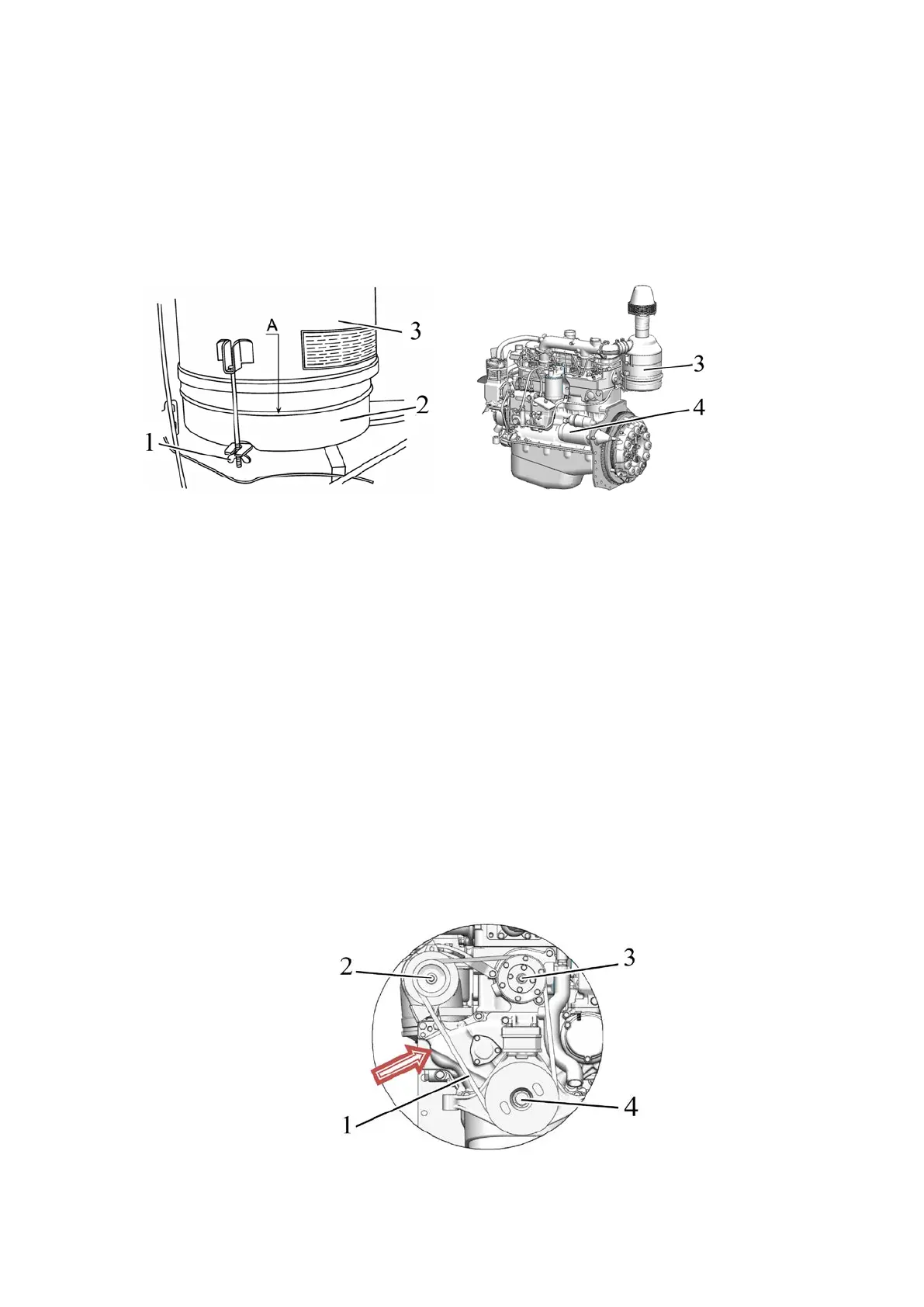 A
3
2
1

3
4

2
3
1
4