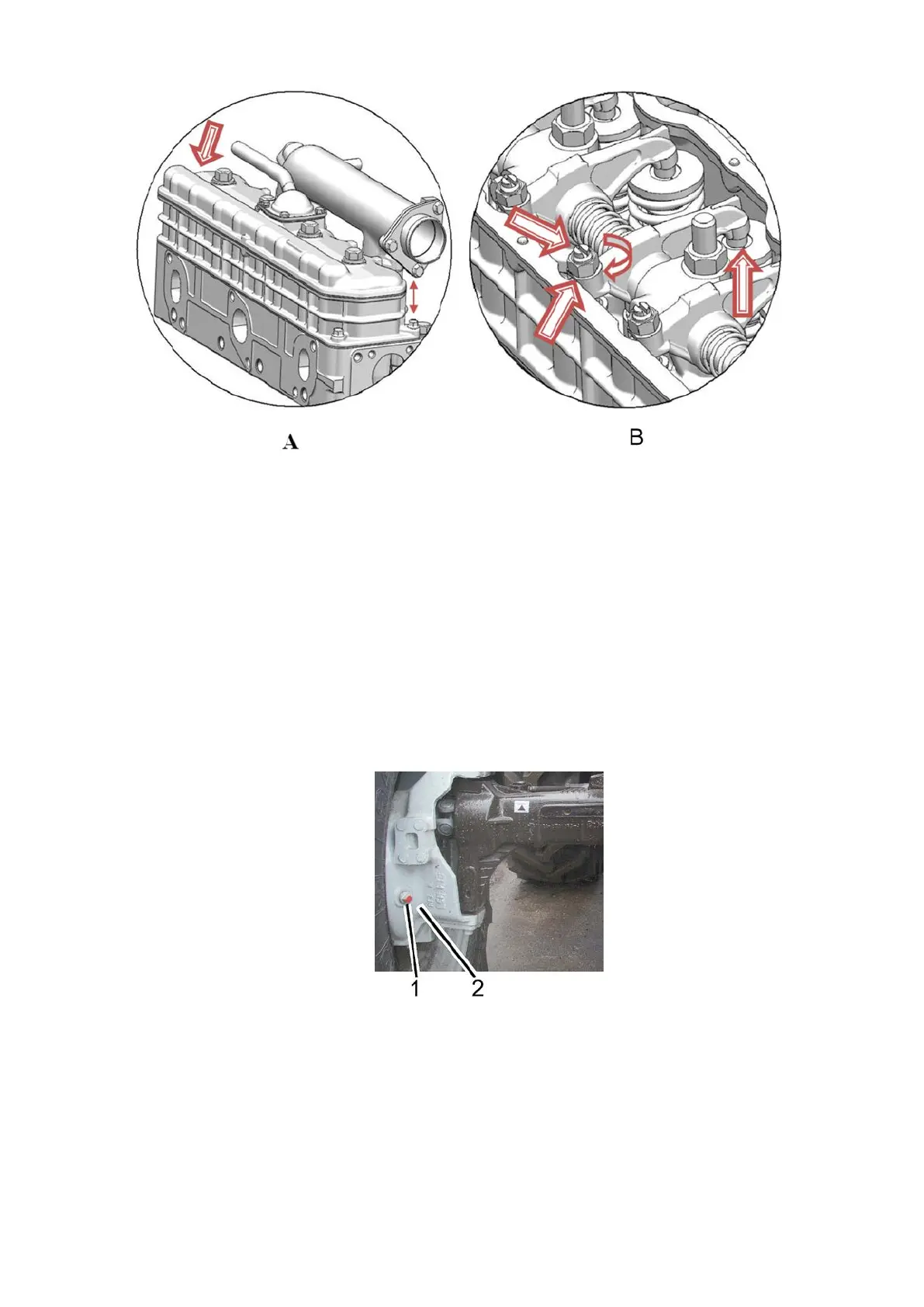 A

B

1 2