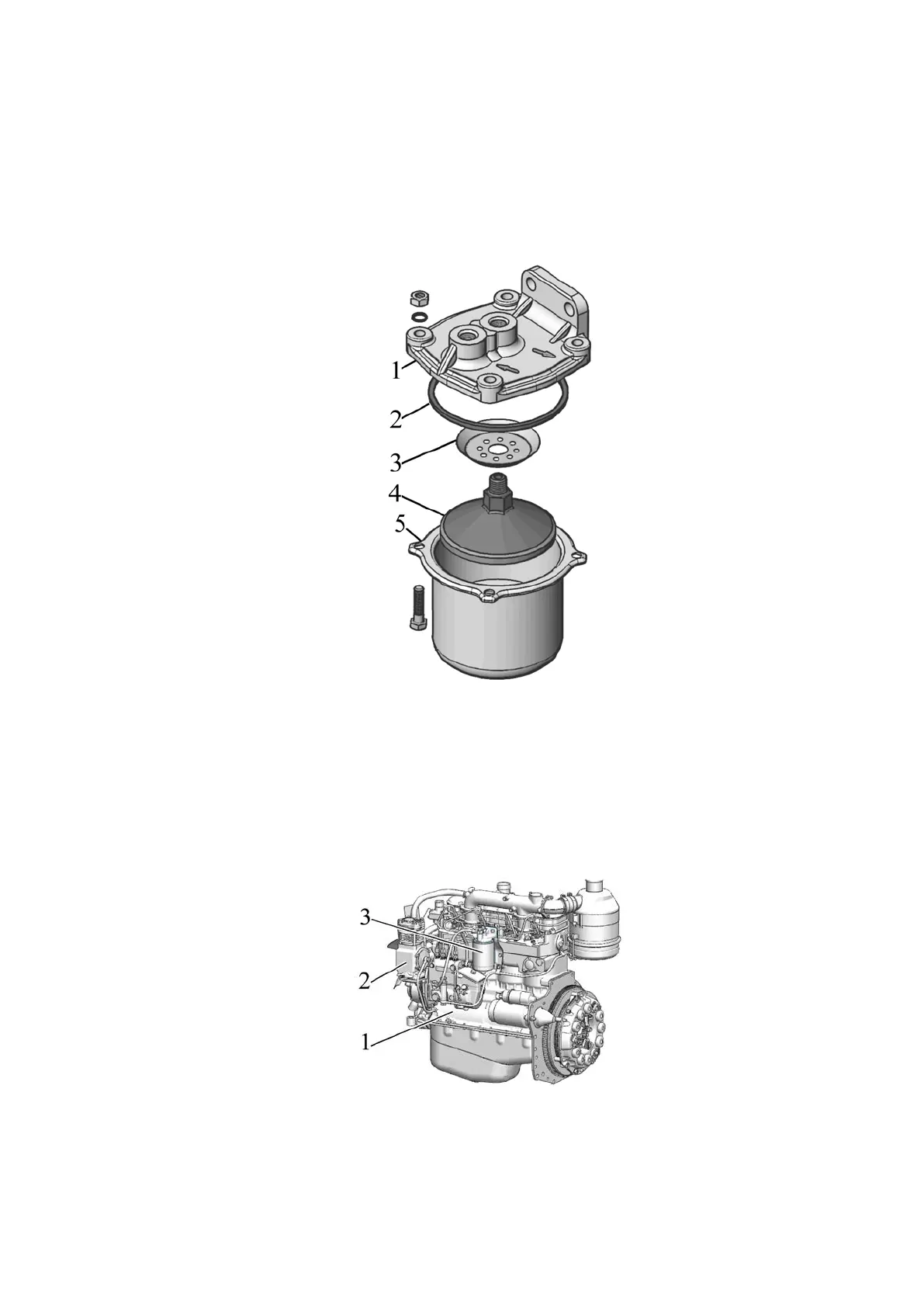 1
2
3
4
5

3
2
1