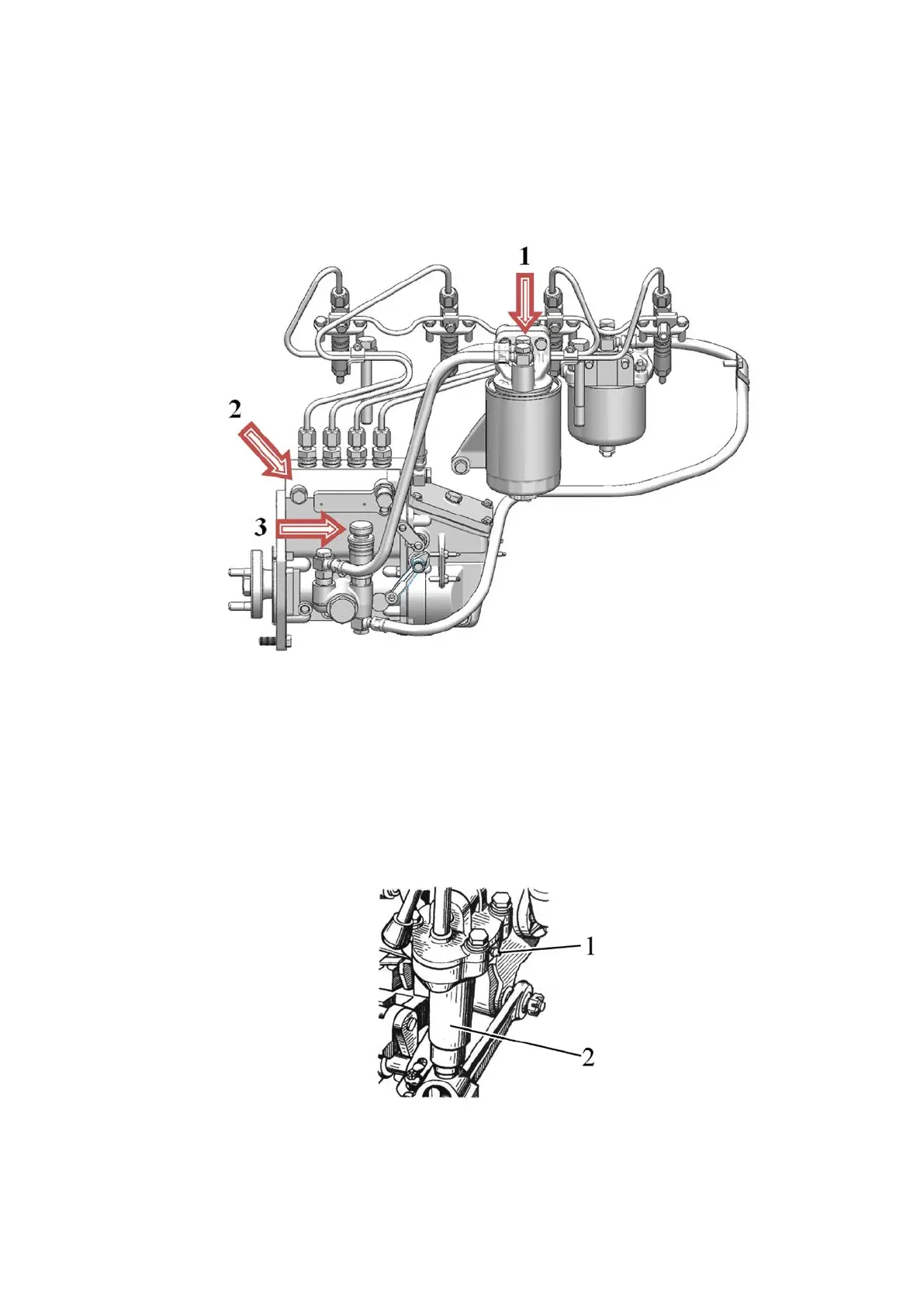 1

2

3

1

2