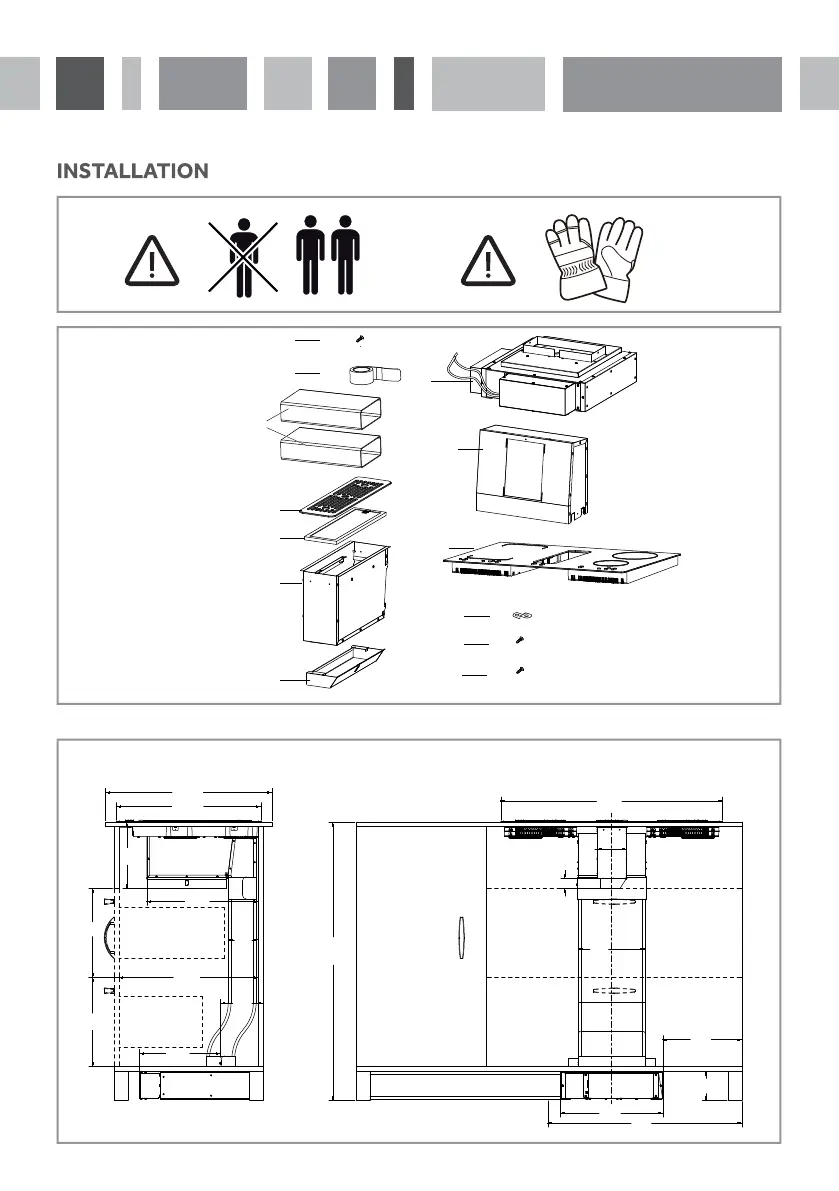 INSTALLATION