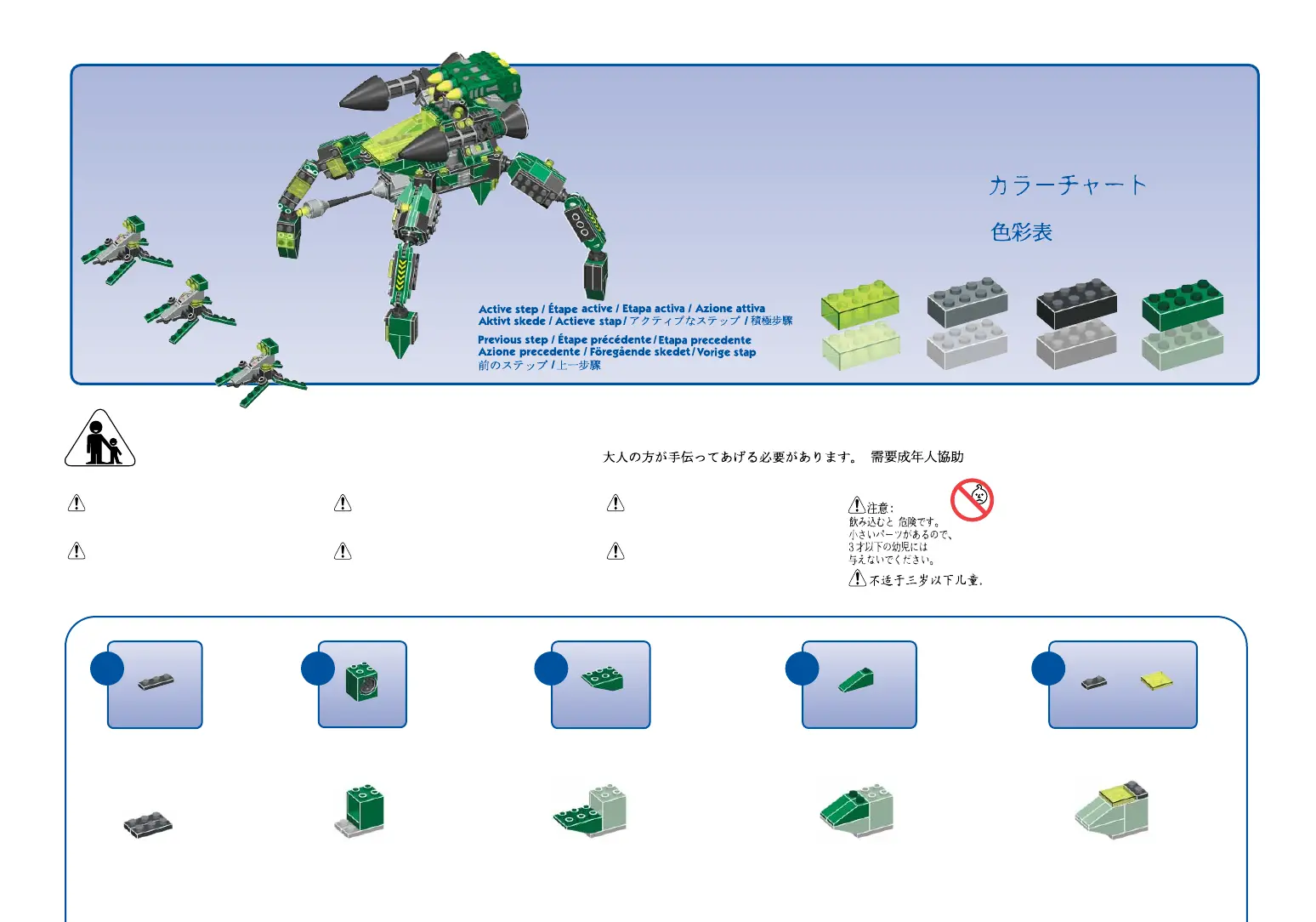 カラーチャート

色彩表

Active step / Étape active / Etapa activa / Azione attiva
Aktivt skede / Actieve stap / アクティブなステップ / 積極步驟

Previous step / Étape précédente / Etapa precedente
Azione precedente / Föregående skedet / Vorige stap
前のステップ / 上一步驟

大人の方が手伝ってあげる必要があります。 需要成年人協助

注意:
飲み込むと 危険です。
小さいパーツがあるので、
3才以下の幼児には
与えないでください。

不适于三岁以下儿童.