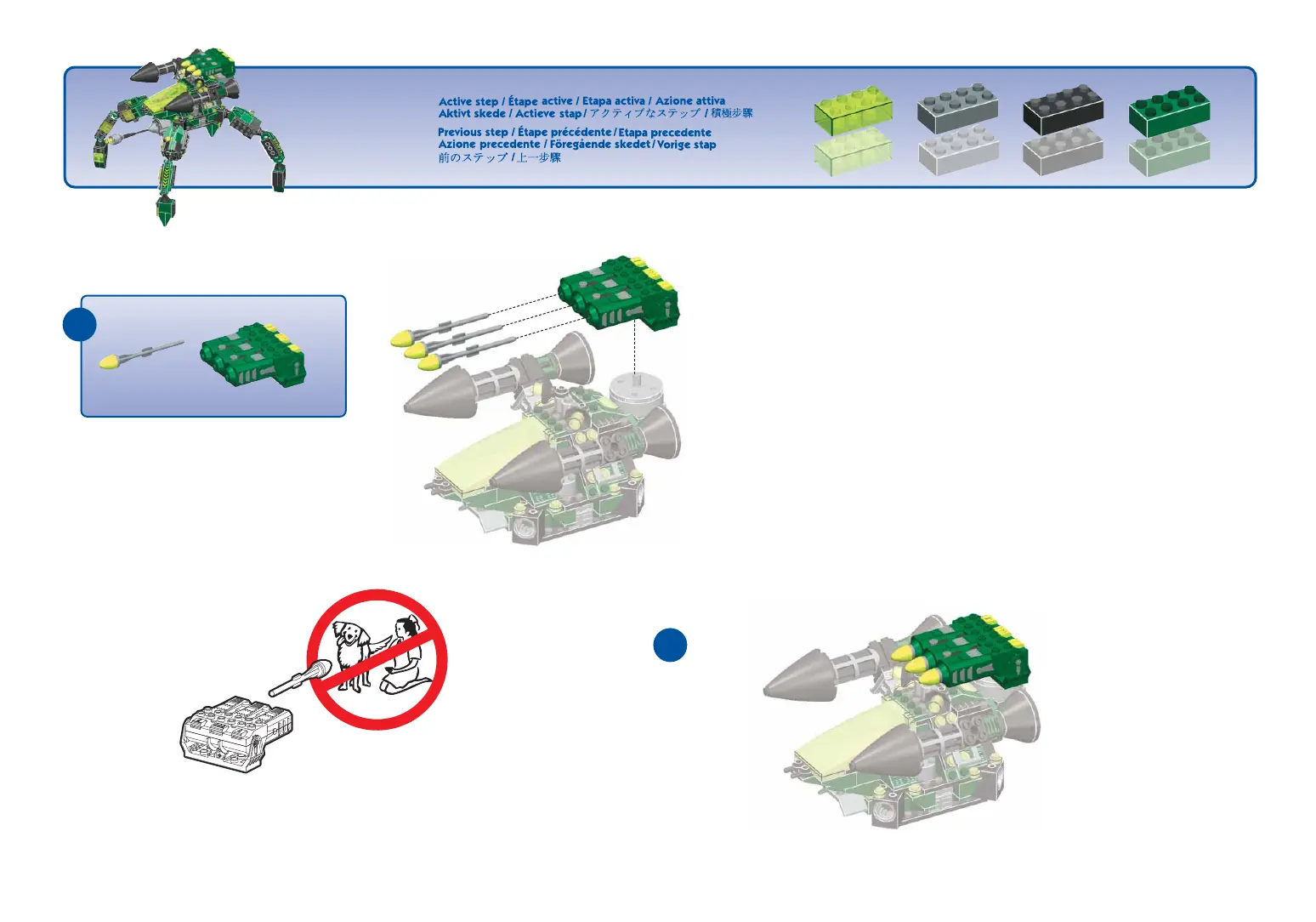 Active step / Étape active / Etapa activa / Azione attiva
Aktivt skede / Actieve stap / アクティブなステップ / 積極步驟

Previous step / Étape précédente / Etapa precedente
Azione precedente / Föregående skedet / Vorige stap
前のステップ / 上一步驟