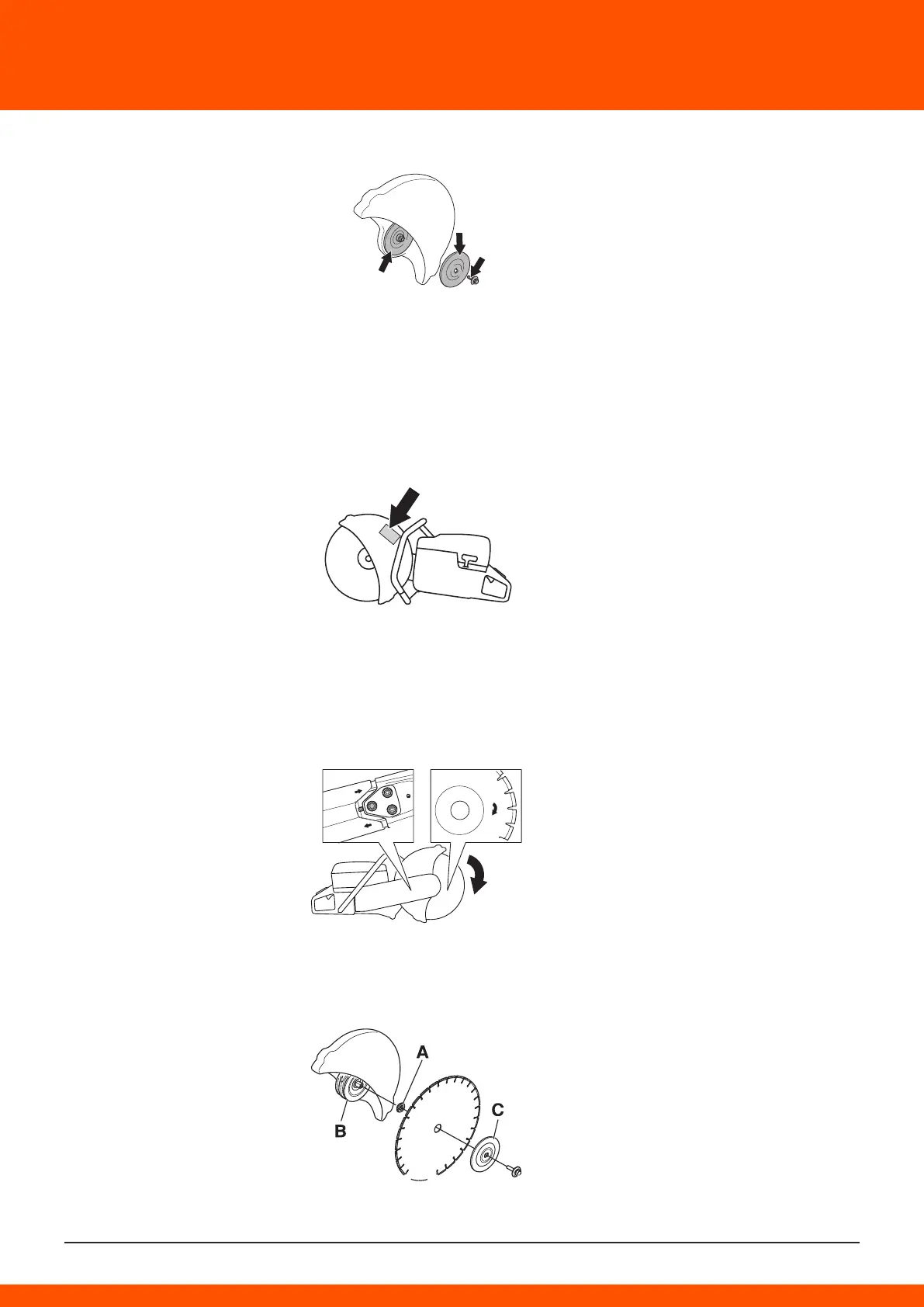 A

B

C