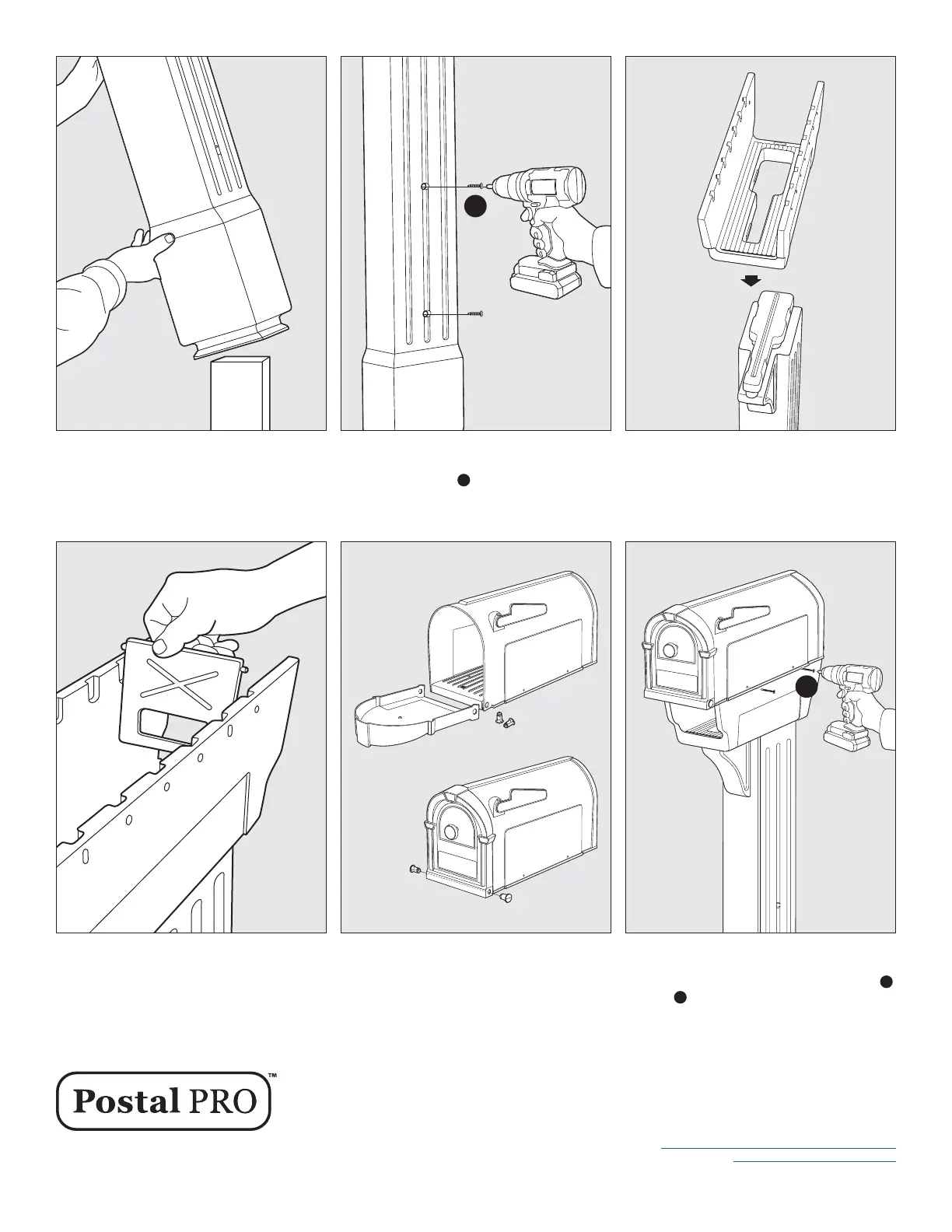 Postal PRO™