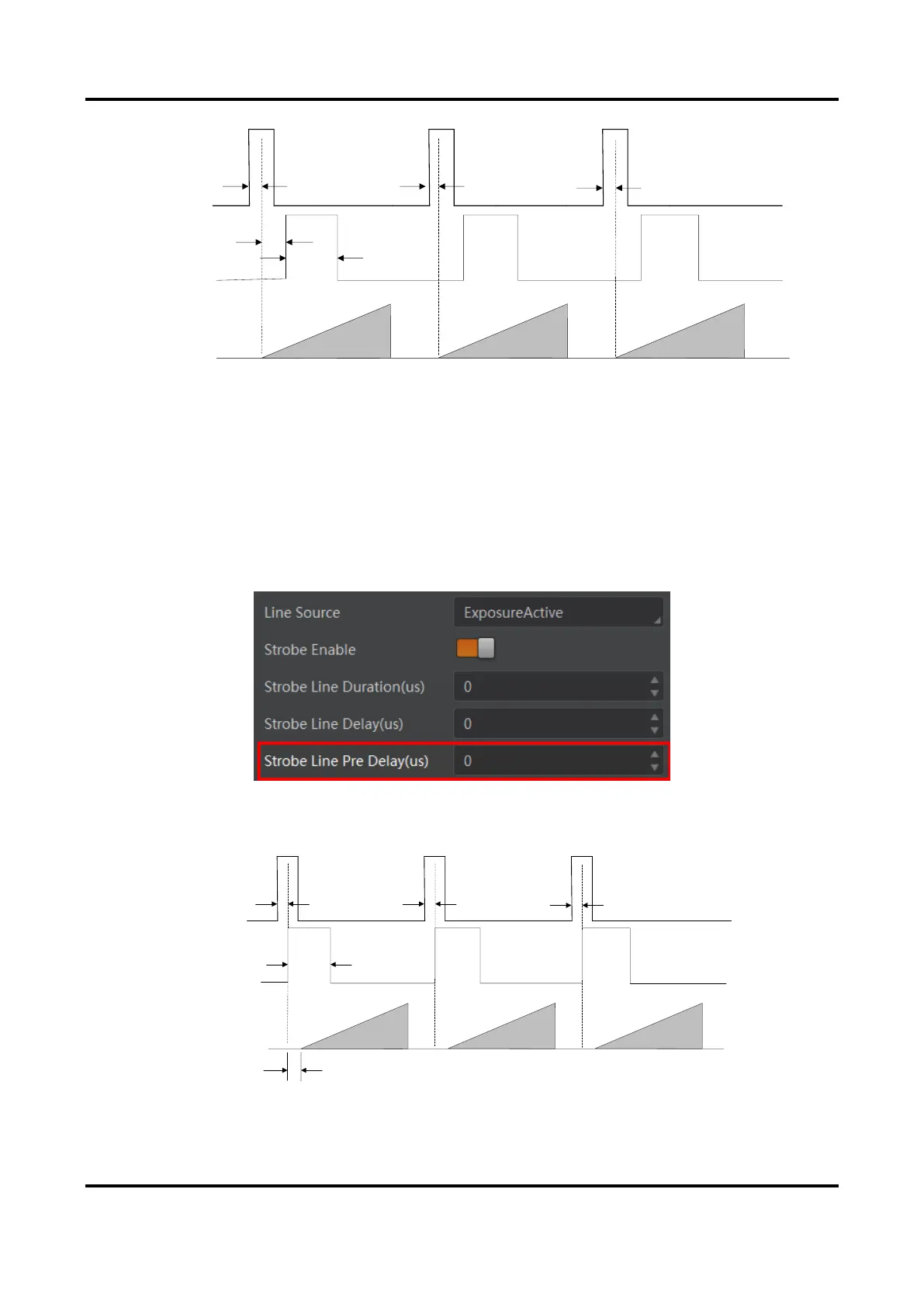 Line Source
ExposureActive
Strobe Enable
Strobe Line Duration(us)
0
Strobe Line Delay(us)
0
Strobe Line Pre Delay(us)
0