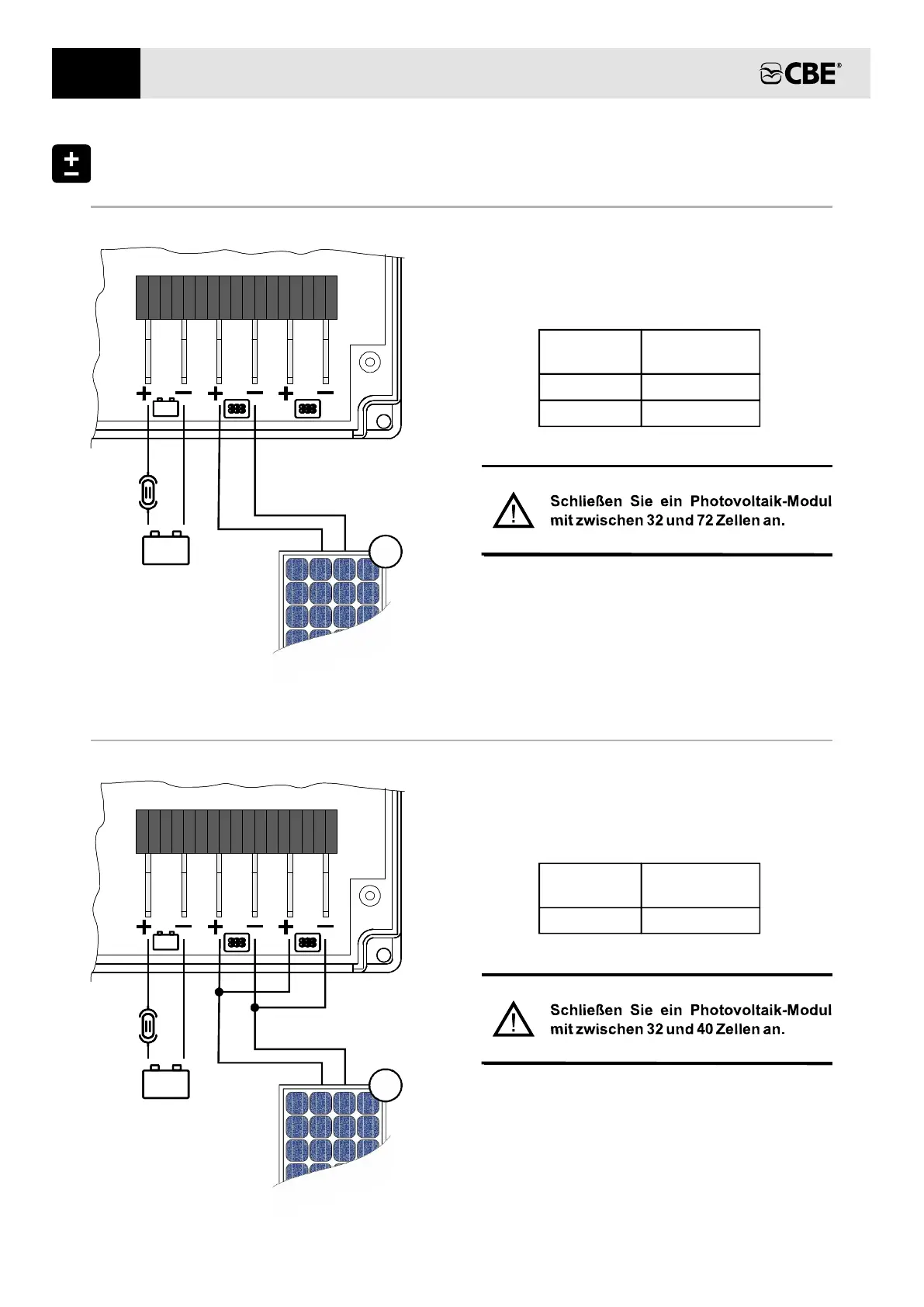 CBE®

Schließen Sie ein Photovoltaik-Modul mit zwischen 32 und 72 Zellen an.

Schließen Sie ein Photovoltaik-Modul mit zwischen 32 und 40 Zellen an.