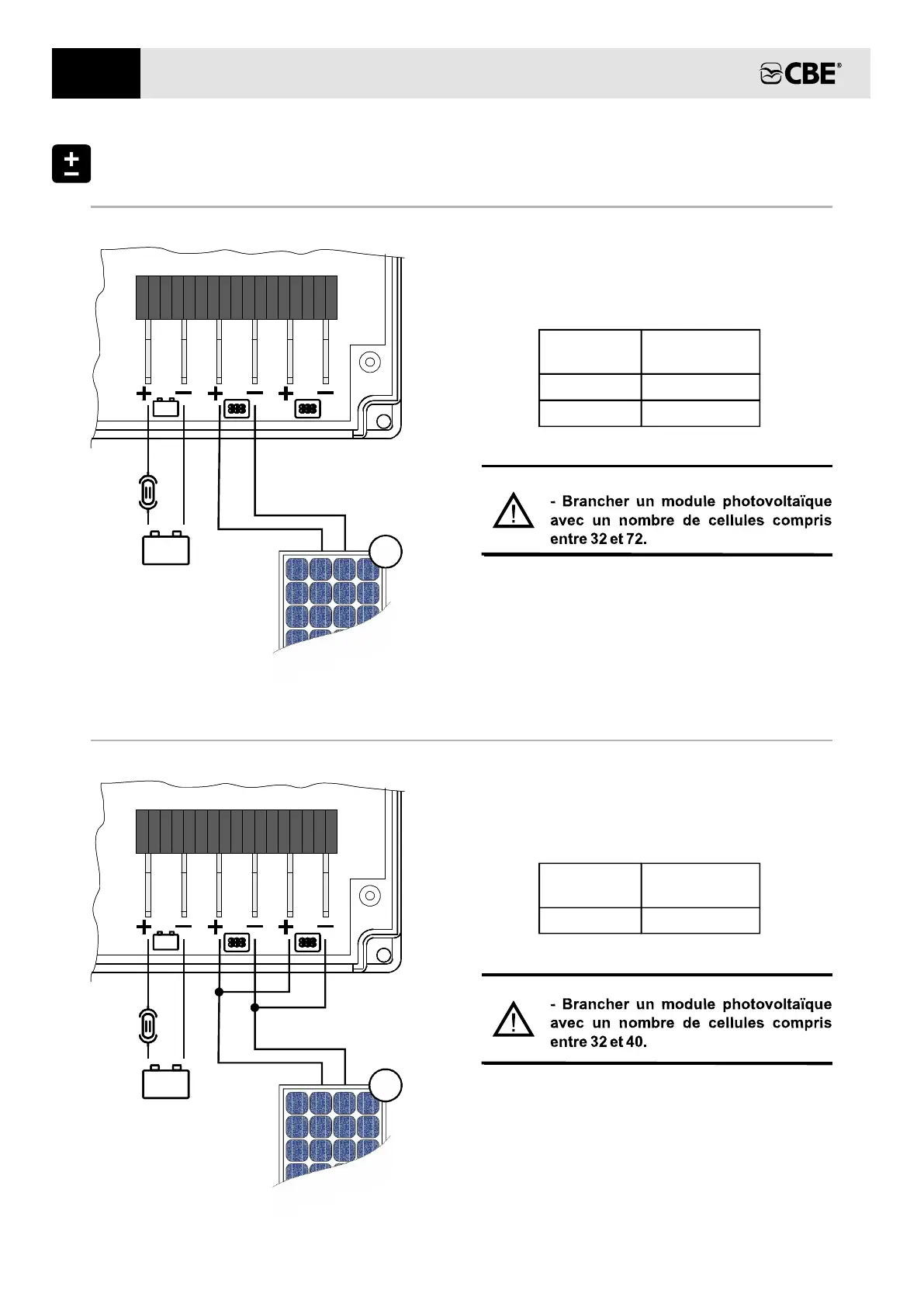 CBE®

- Brancher un module photovoltaïque avec un nombre de cellules compris entre 32 et 72.

- Brancher un module photovoltaïque avec un nombre de cellules compris entre 32 et 40.