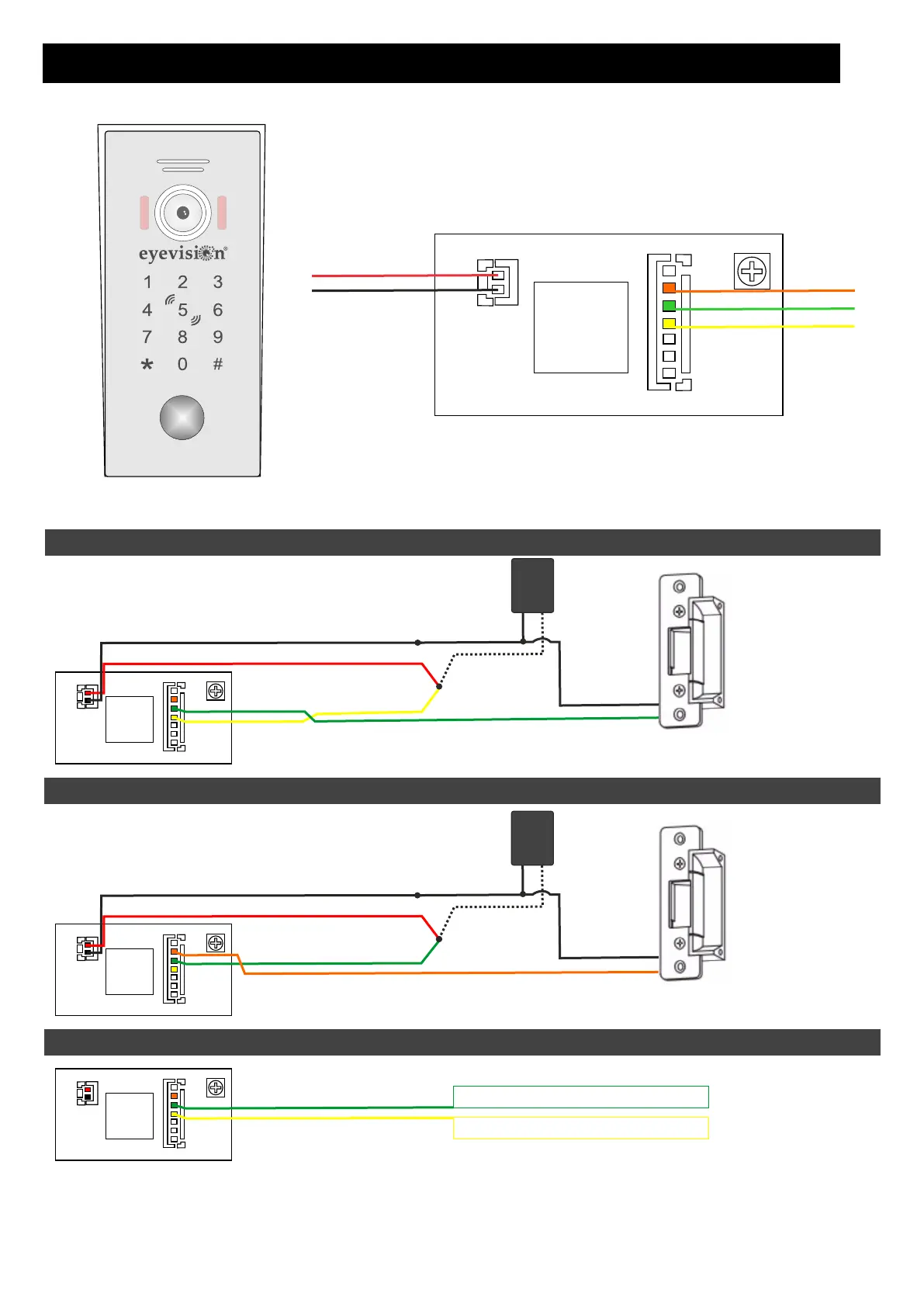 eyevision®

1 2 3
4 5 6
7 8 9
* 0 #