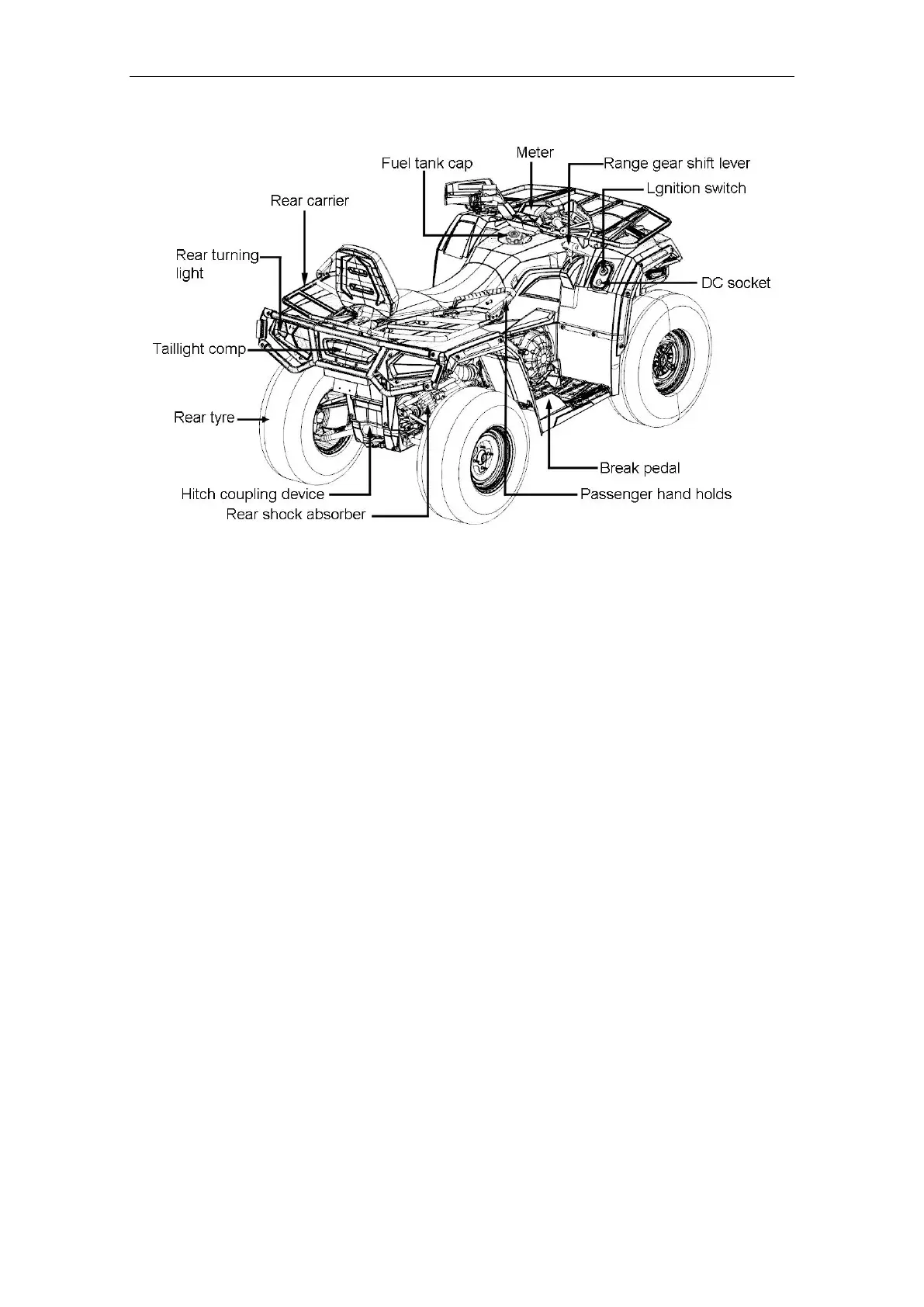 Meter
Fuel tank cap
Range gear shift lever
Lgnition switch
Rear carrier
Rear turning light
DC socket
Taillight comp
Rear tyre
Break pedal
Hitch coupling device
Passenger hand holds
Rear shock absorber