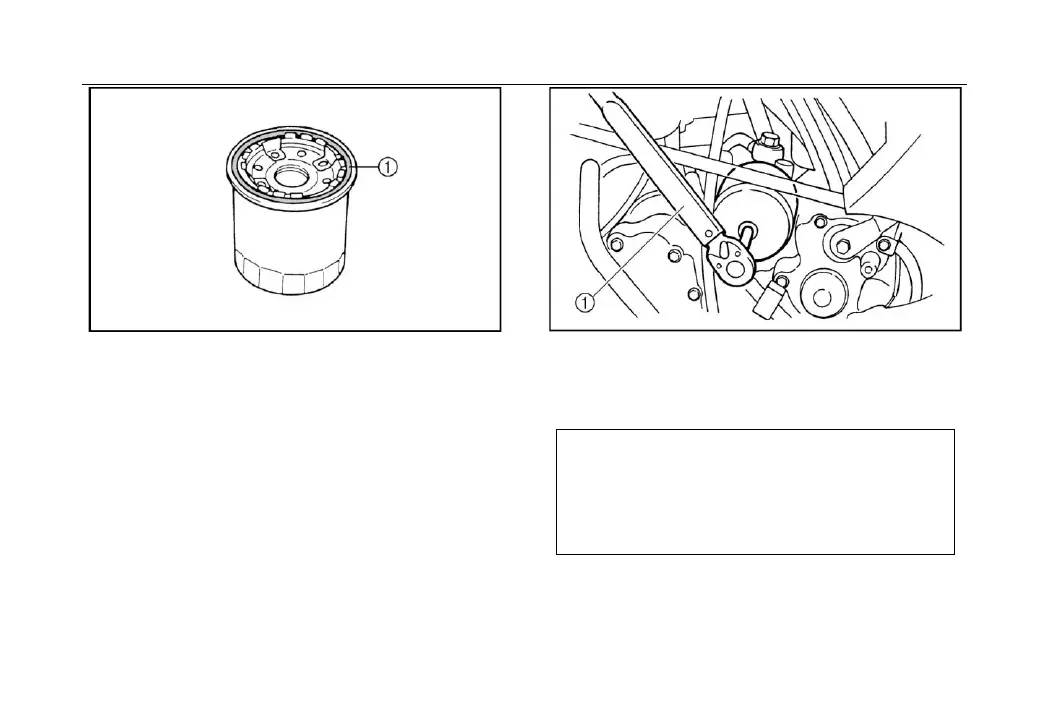 ①

①