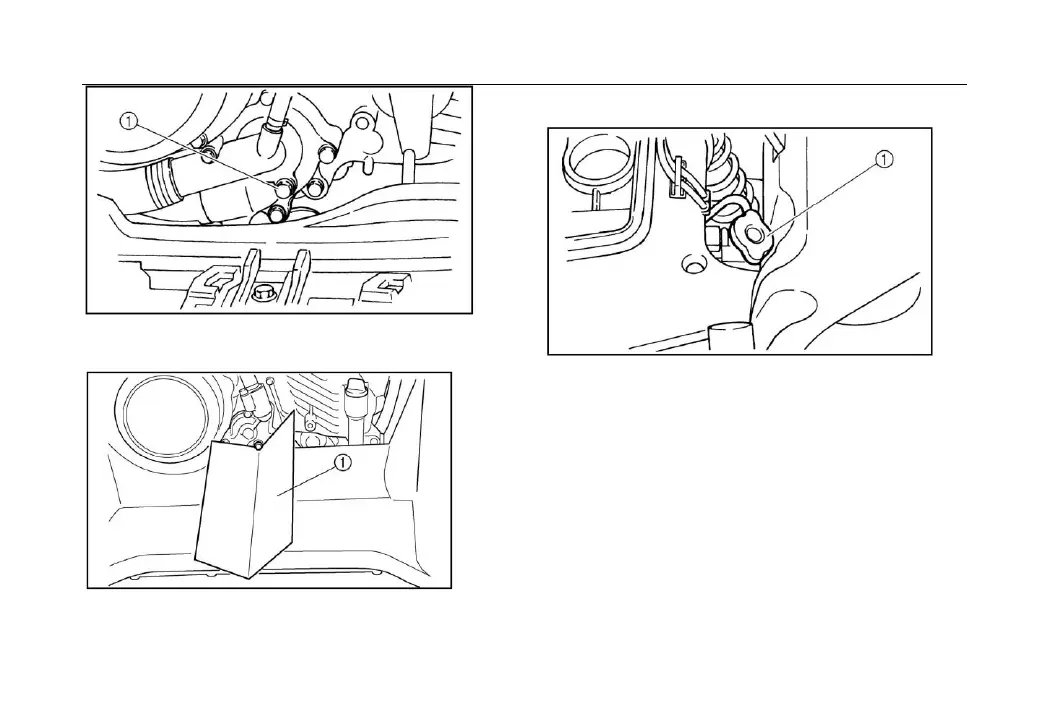 ①

①

①