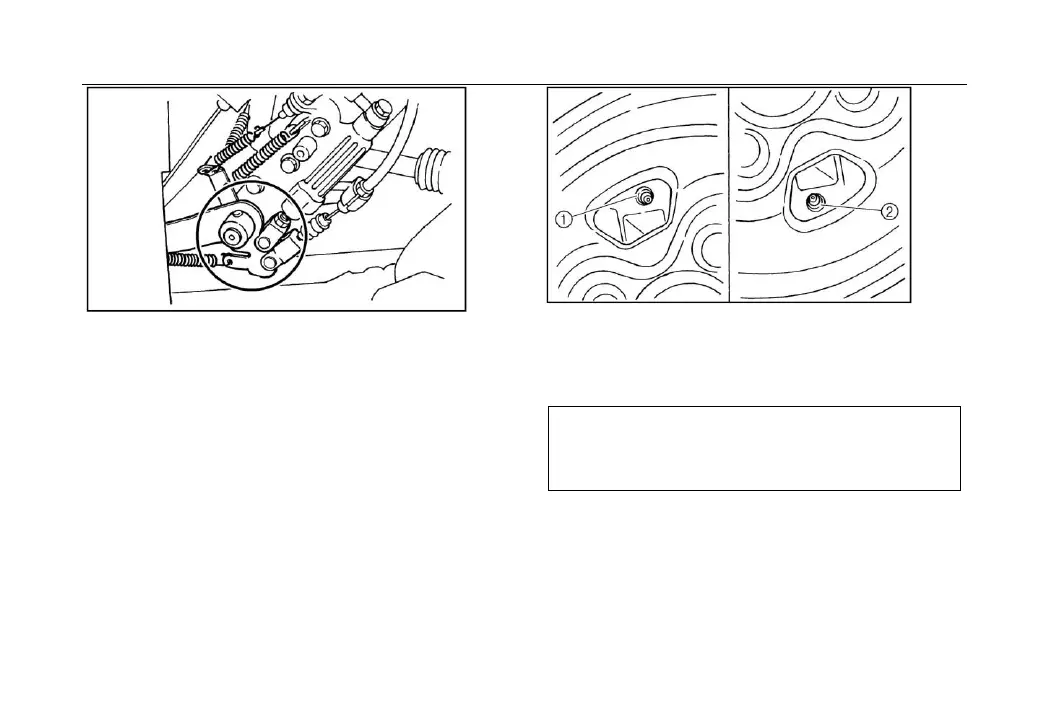 ①

②