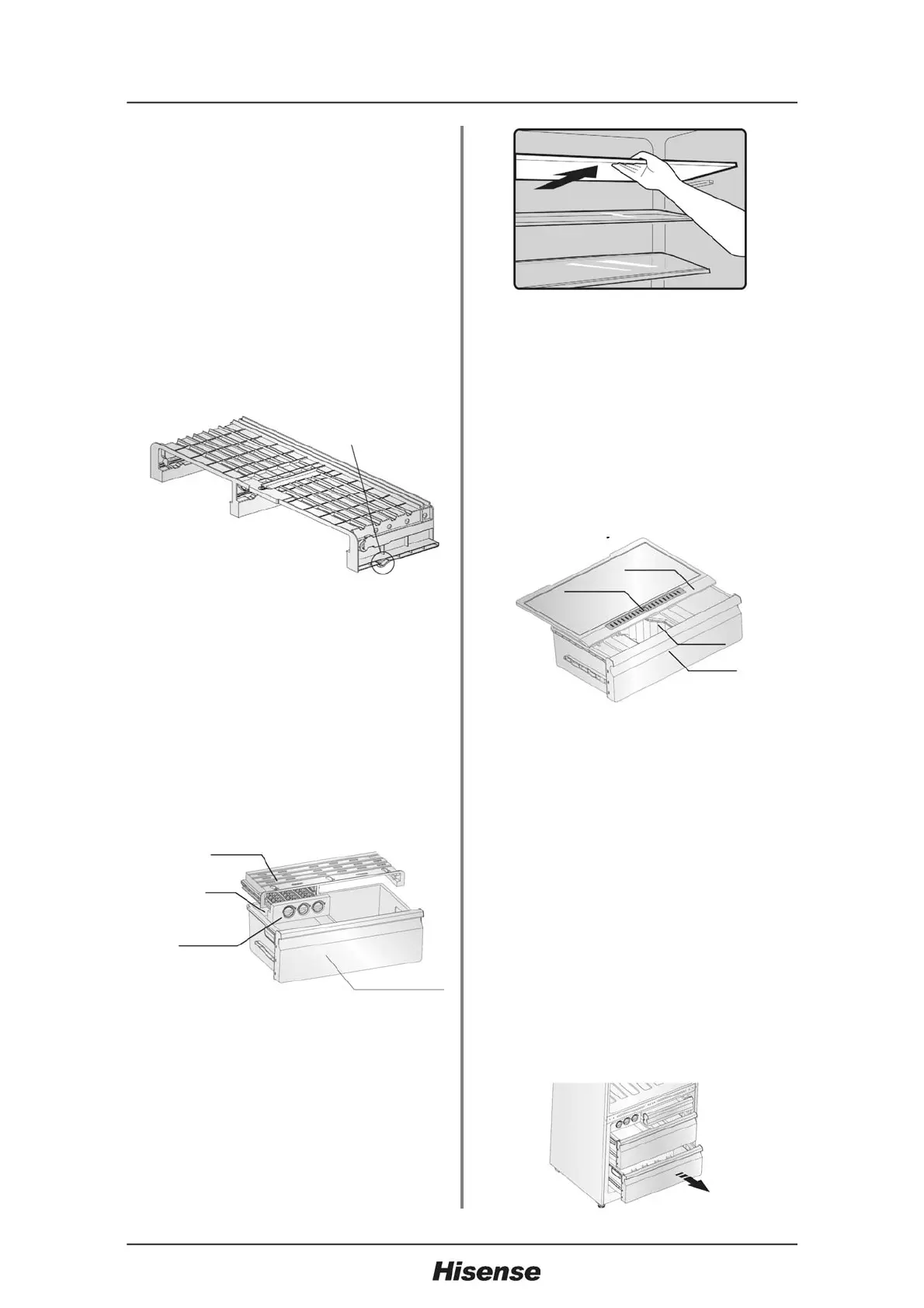 Hisense