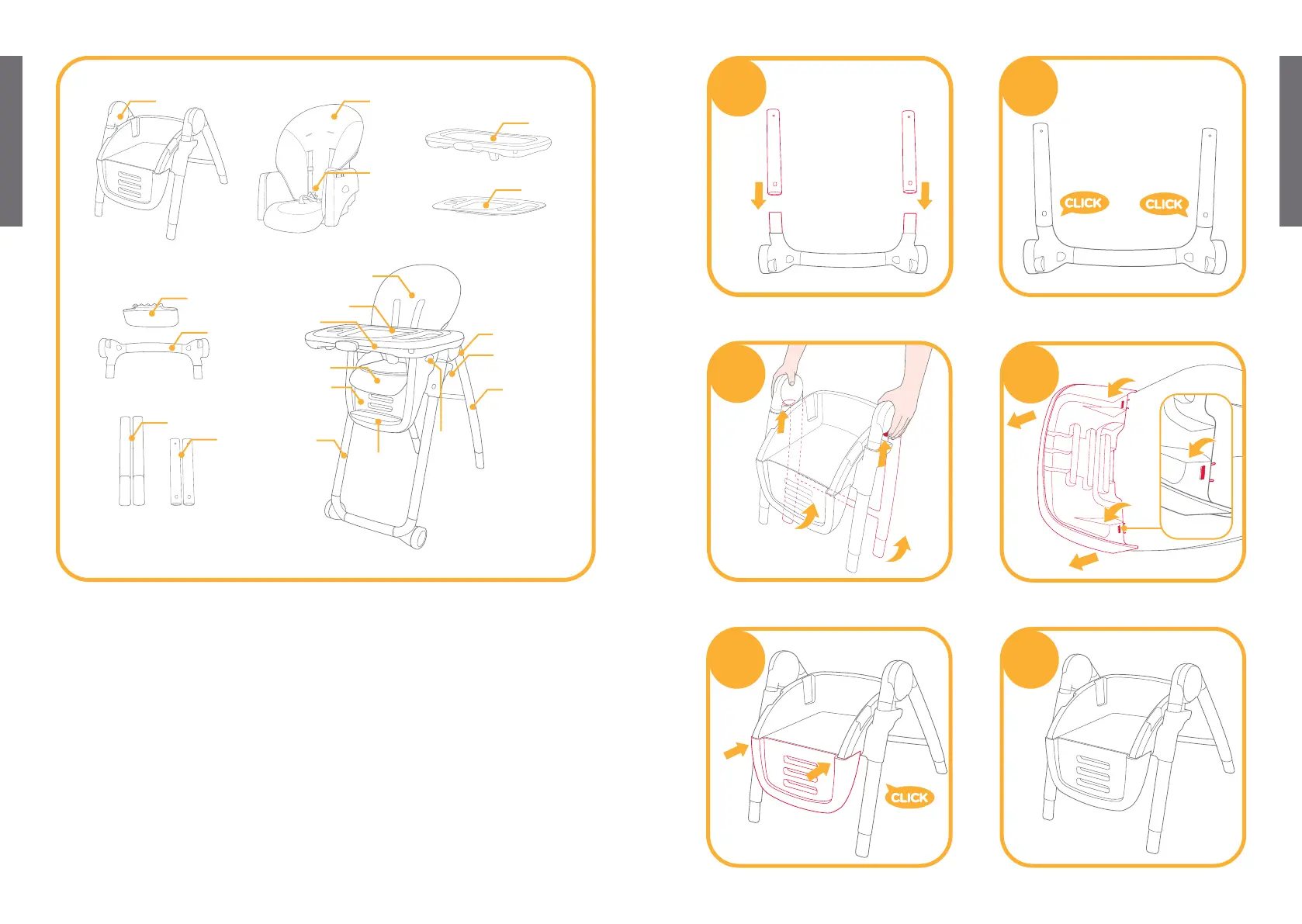 CLICK

CLICK

CLICK