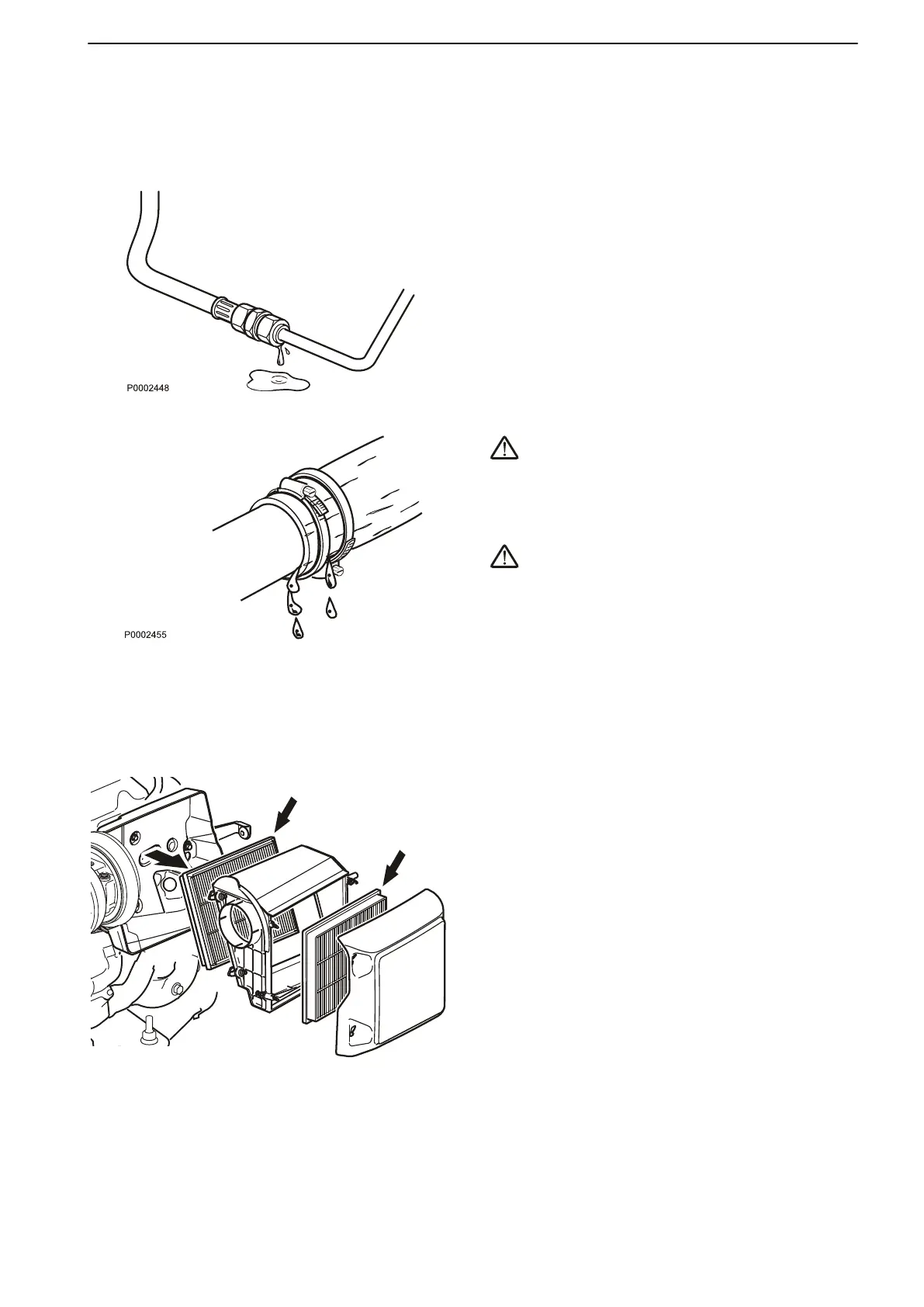 P0002448

P0002455