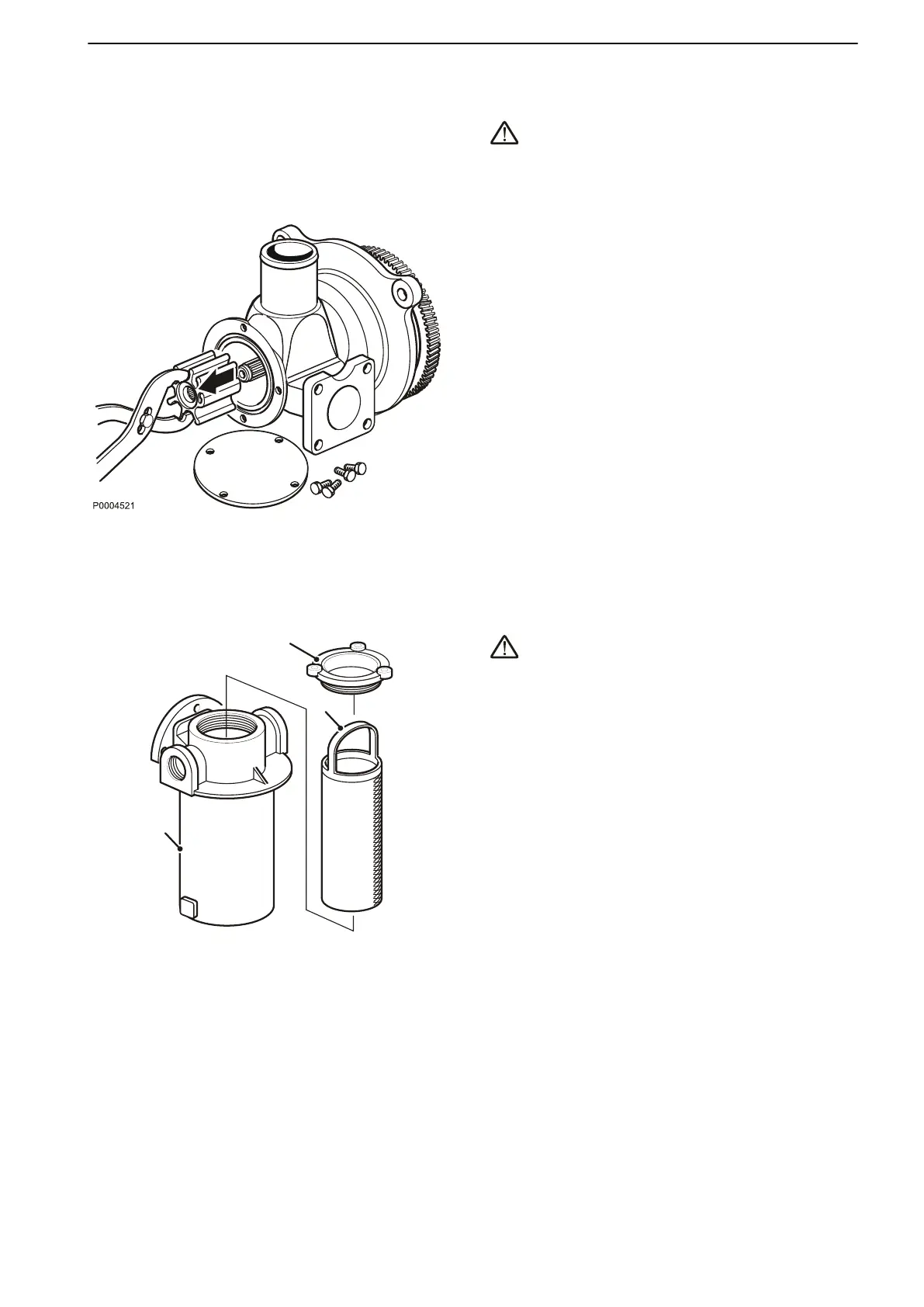 P0004521