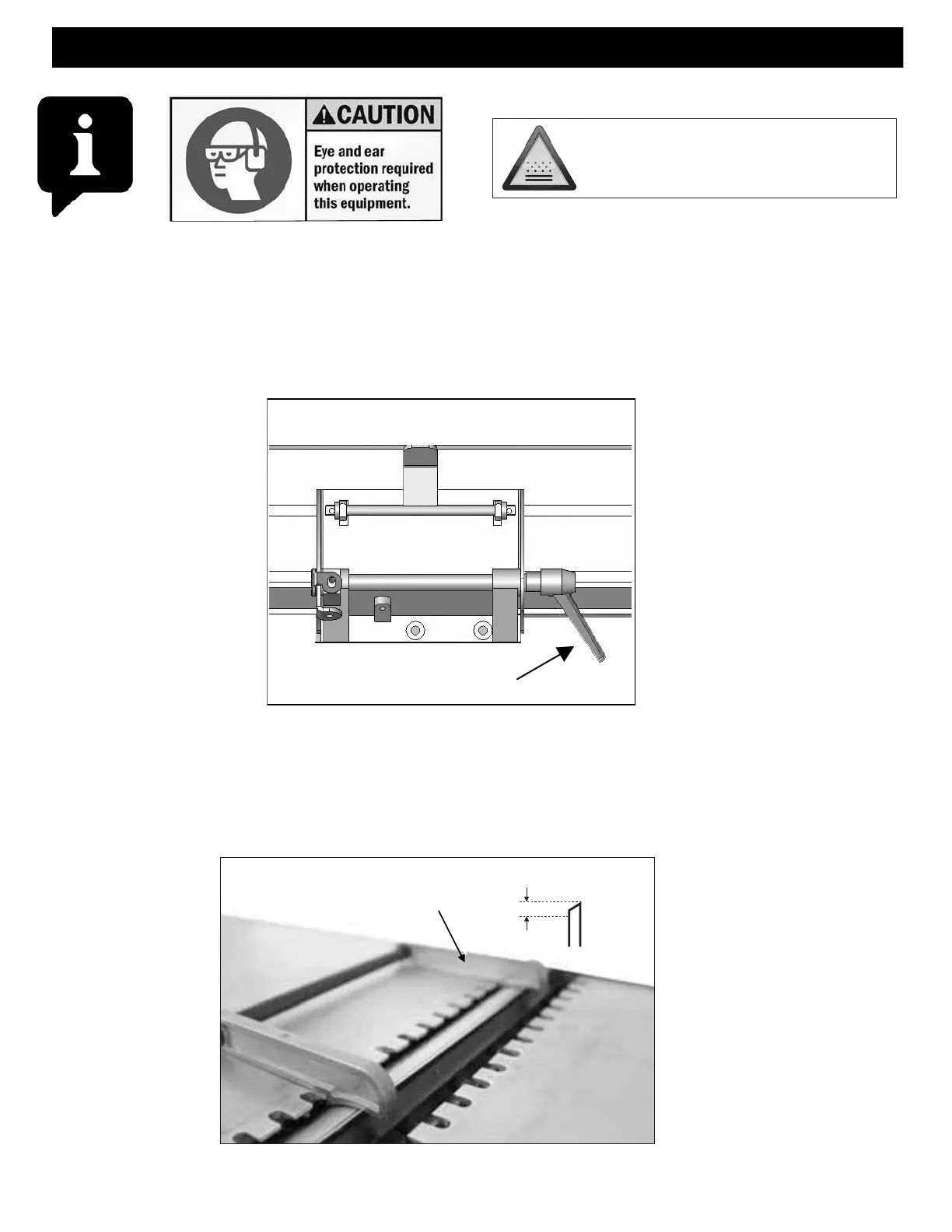 CAUTION
Eye and ear protection required when operating this equipment.