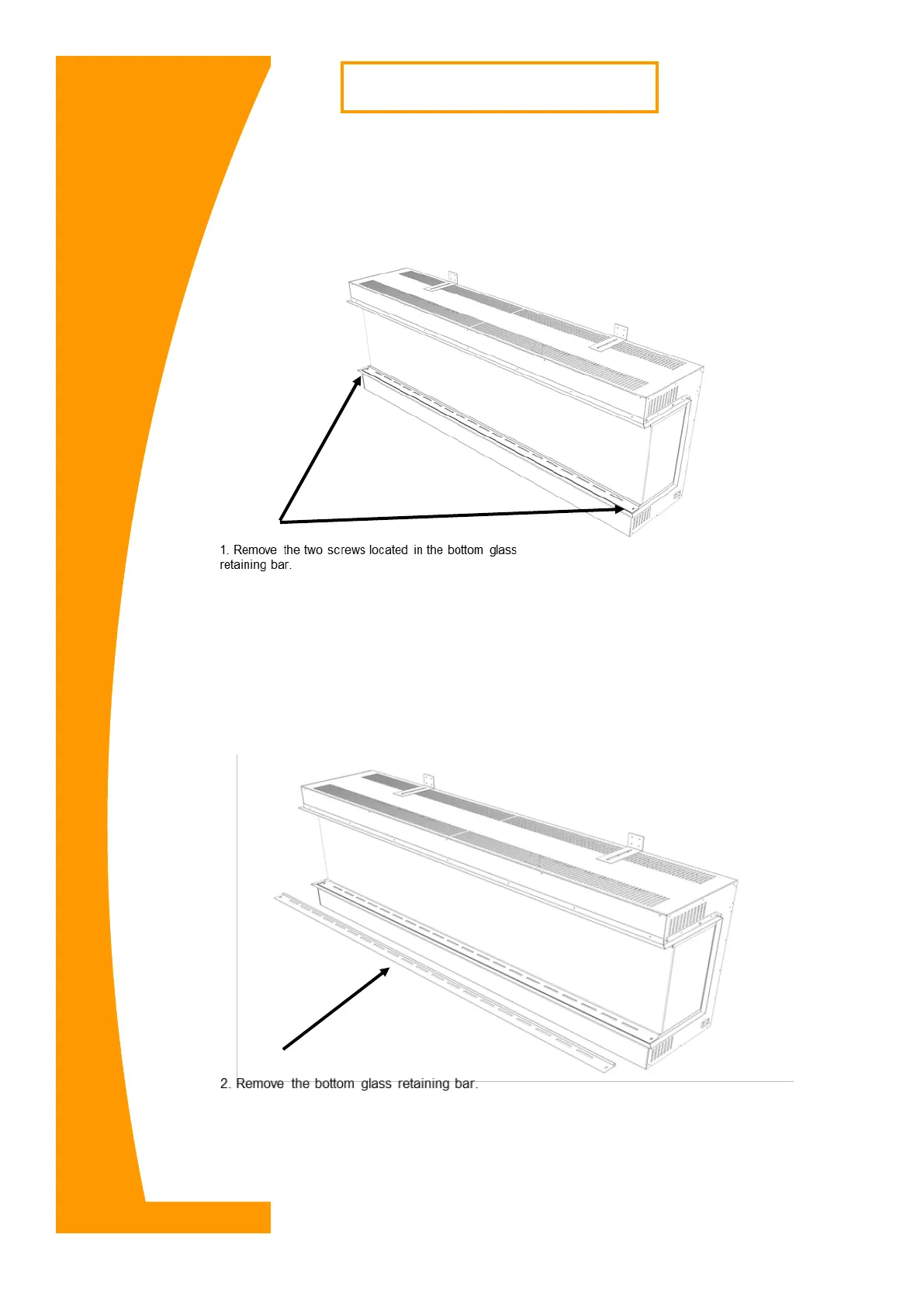 1. Remove the two screws located in the bottom glass retaining bar.

2. Remove the bottom glass retaining bar.