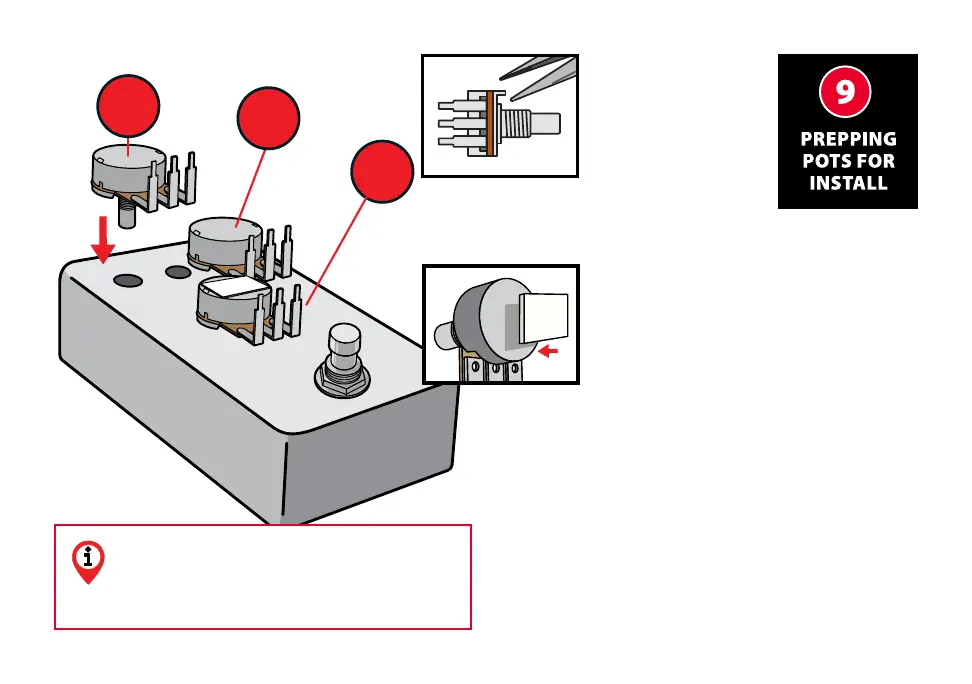 9
PREPPING POTS FOR INSTALL