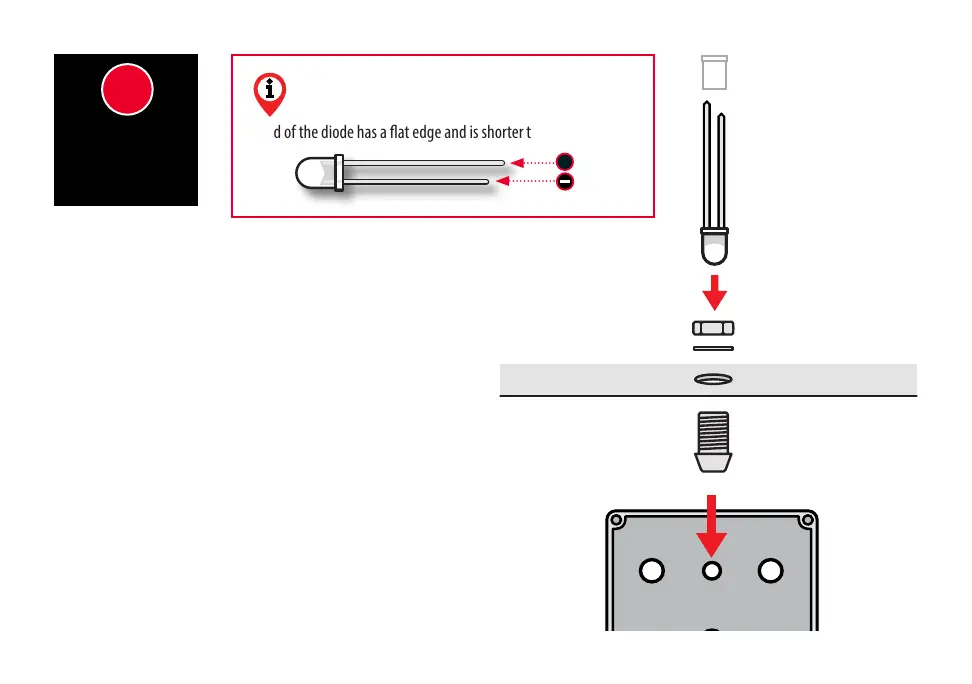 d of the diode has a flat edge and is shorter t