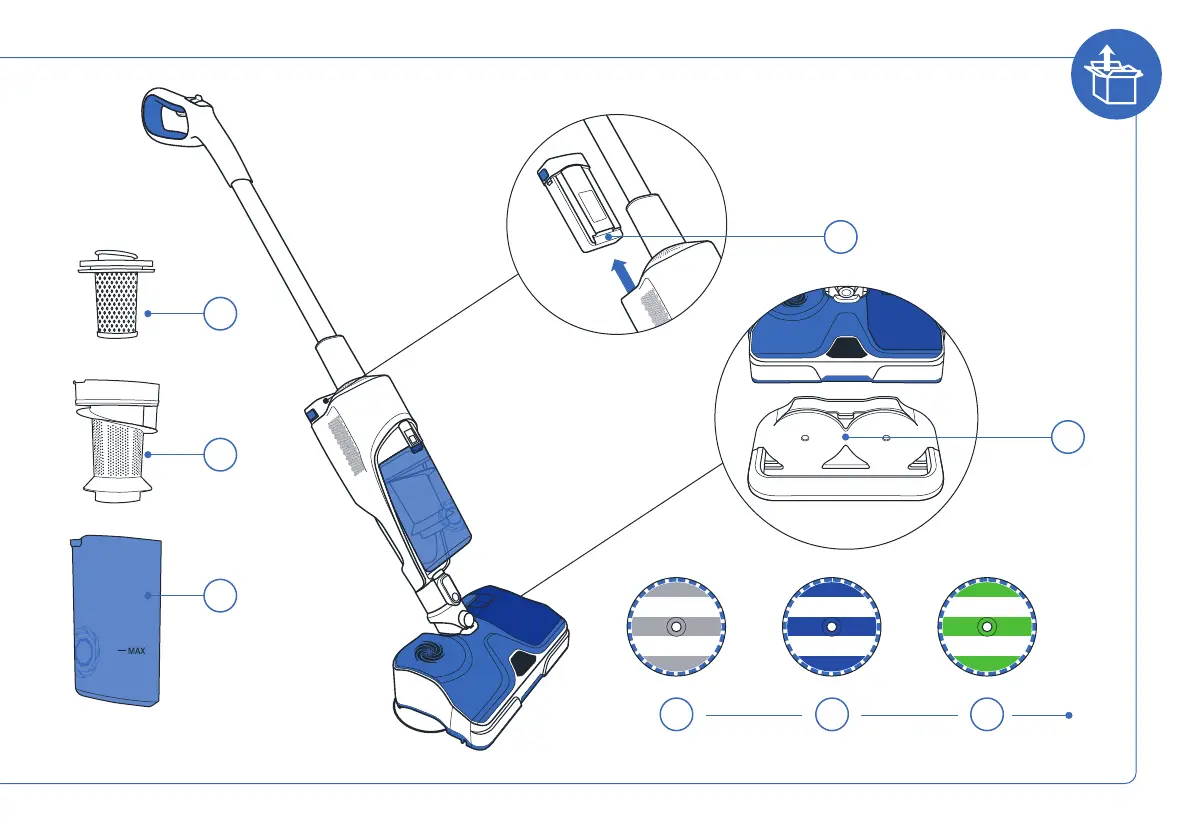 MAX