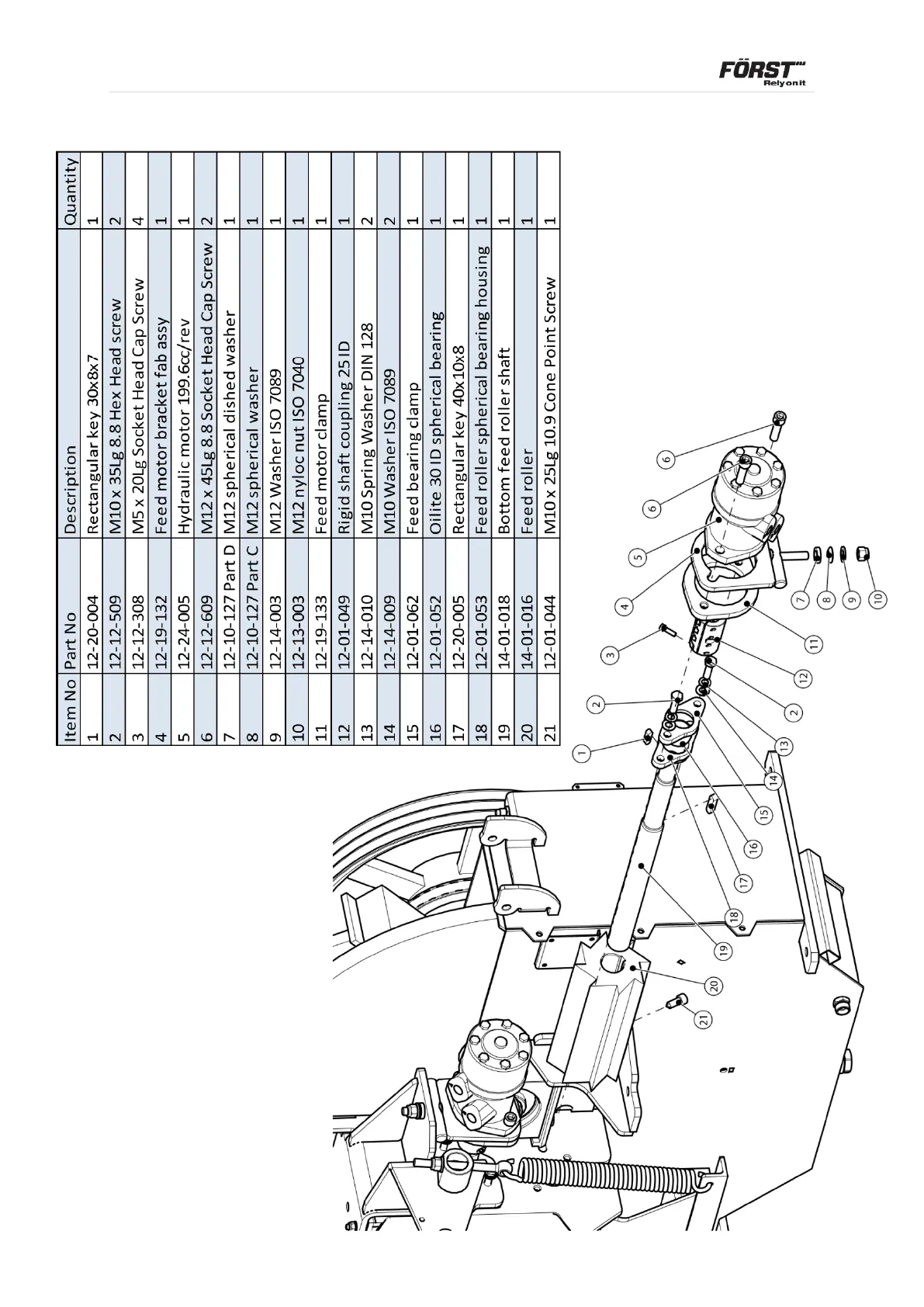 FÖRST
Relyonit

| Item No | Part No | Description | Quantity |
|---|---|---|---|
| 1 | 12-20-004 | Rectangular key 30x8x7 | 1 |
| 2 | 12-12-509 | M10 x 35Lg 8.8 Hex Head screw | 2 |
| 3 | 12-12-308 | M5 x 20Lg Socket Head Cap Screw | 4 |
| 4 | 12-19-132 | Feed motor bracket fab assy | 1 |
| 5 | 12-24-005 | Hydraulic motor 199.6cc/rev | 1 |
| 6 | 12-12-609 | M12 x 45Lg 8.8 Socket Head Cap Screw | 2 |
| 7 | 12-10-127 Part D | M12 spherical dished washer | 1 |
| 8 | 12-10-127 Part C | M12 spherical washer | 1 |
| 9 | 12-14-003 | M12 Washer ISO 7089 | 1 |
| 10 | 12-13-003 | M12 nyloc nut ISO 7040 | 1 |
| 11 | 12-19-133 | Feed motor clamp | 1 |
| 12 | 12-01-049 | Rigid shaft coupling 25 ID | 1 |
| 13 | 12-14-010 | M10 Spring Washer DIN 128 | 2 |
| 14 | 12-14-009 | M10 Washer ISO 7089 | 2 |
| 15 | 12-01-062 | Feed bearing clamp | 1 |
| 16 | 12-01-052 | Oilite 30 ID spherical bearing | 1 |
| 17 | 12-20-005 | Rectangular key 40x10x8 | 1 |
| 18 | 12-01-053 | Feed roller spherical bearing housing | 1 |
| 19 | 14-01-018 | Bottom feed roller shaft | 1 |
| 20 | 14-01-016 | Feed roller | 1 |
| 21 | 12-01-044 | M10 x 25Lg 10.9 Cone Point Screw | 1 |

1 2 3 4 5 6 6 7 8 9 10 11 12 2 13 14 15 16 17 18 19 20 21