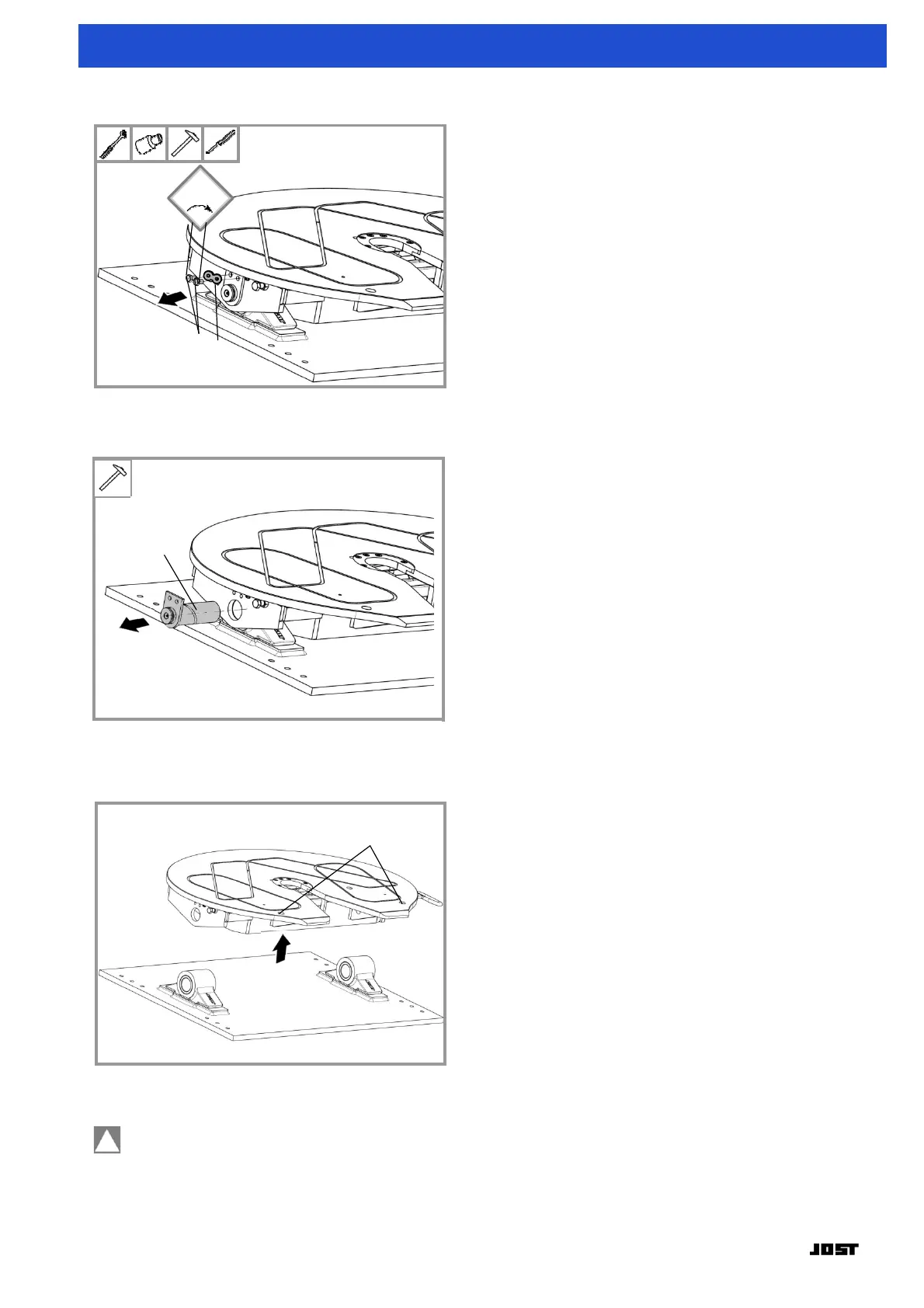 JOST