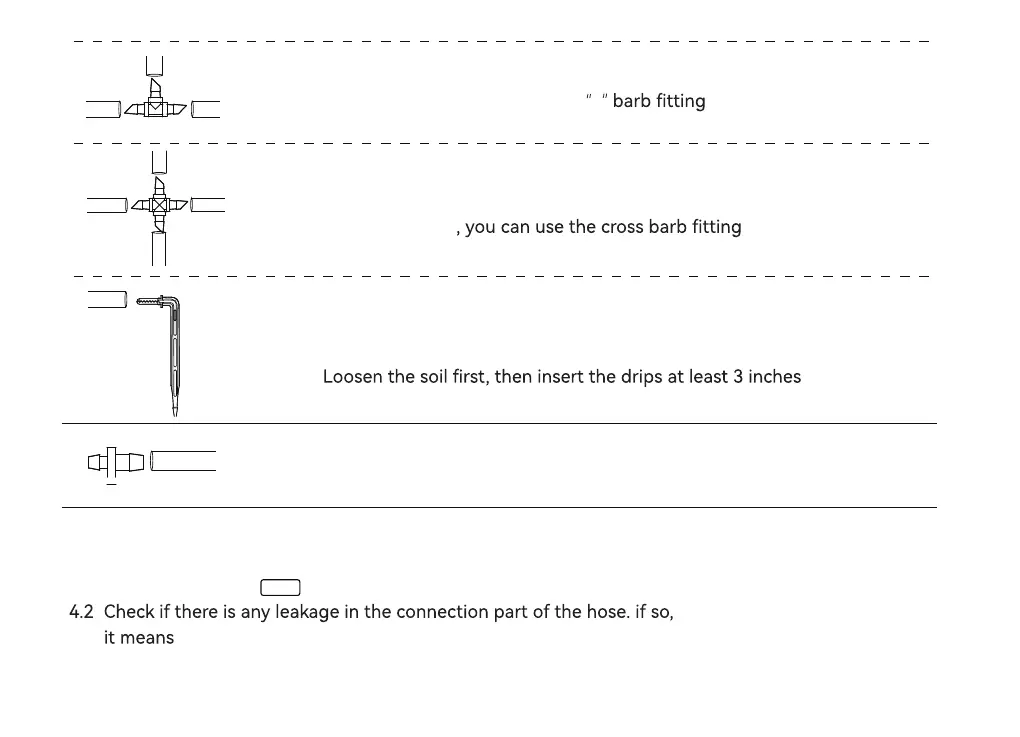 " " barb fitting

, you can use the cross barb fitting

Loosen the soil first, then insert the drips at least 3 inches

4.2 Check if there is any leakage in the connection part of the hose. if so, it means