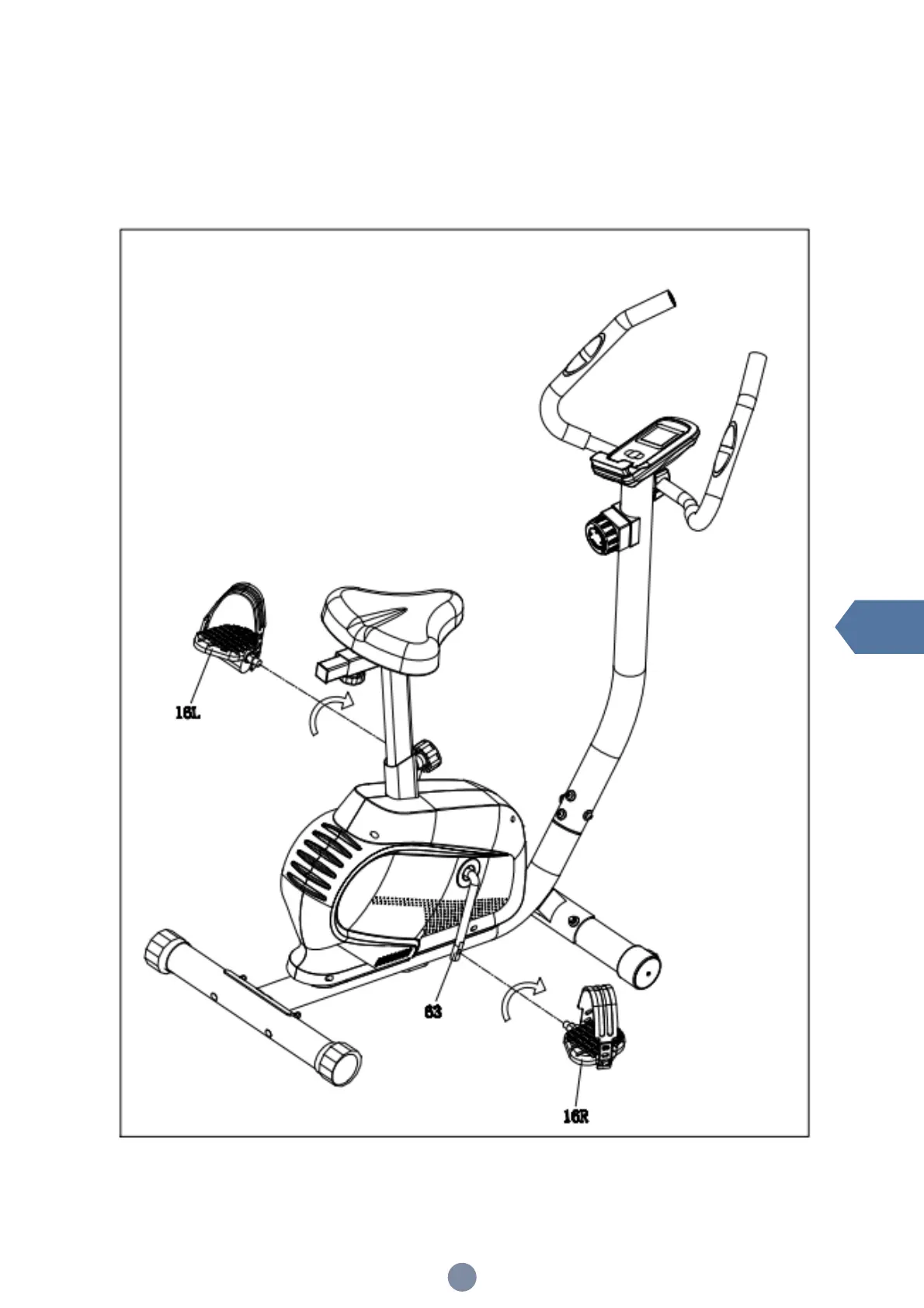 16L

63

16R