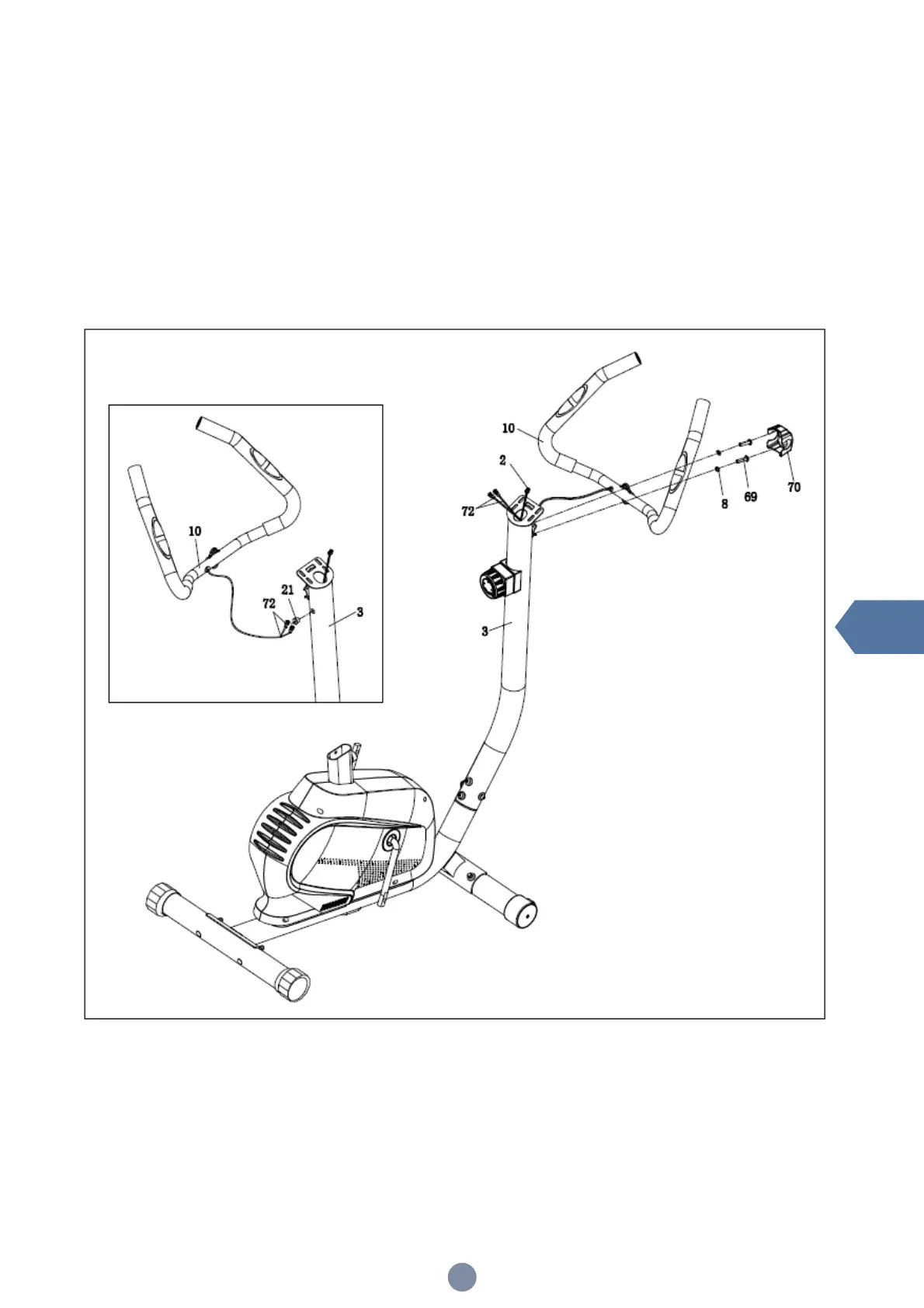 10
72
21
3
10
2
72
3
8
69
70