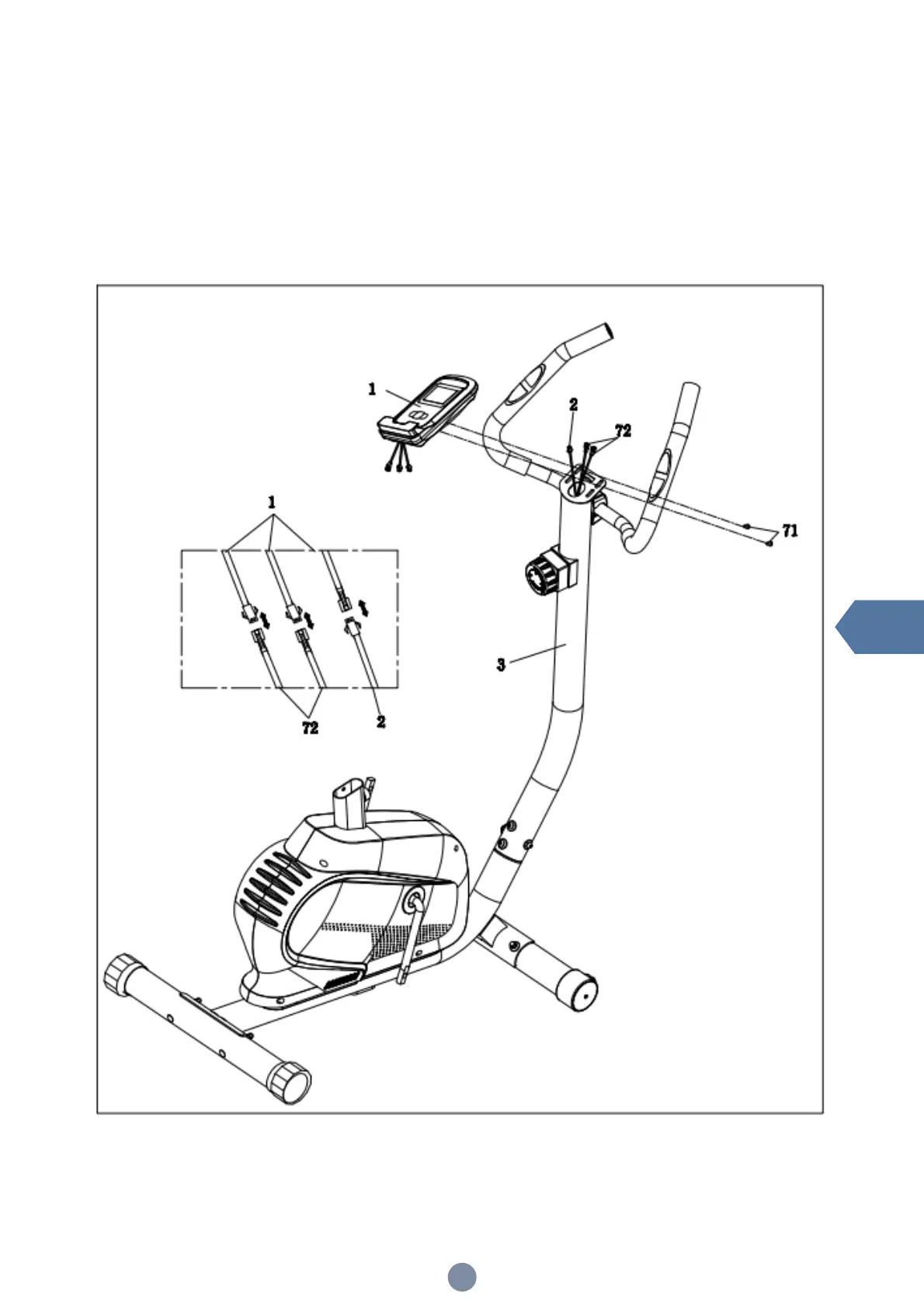 1
2
72
71
1
3
72
2