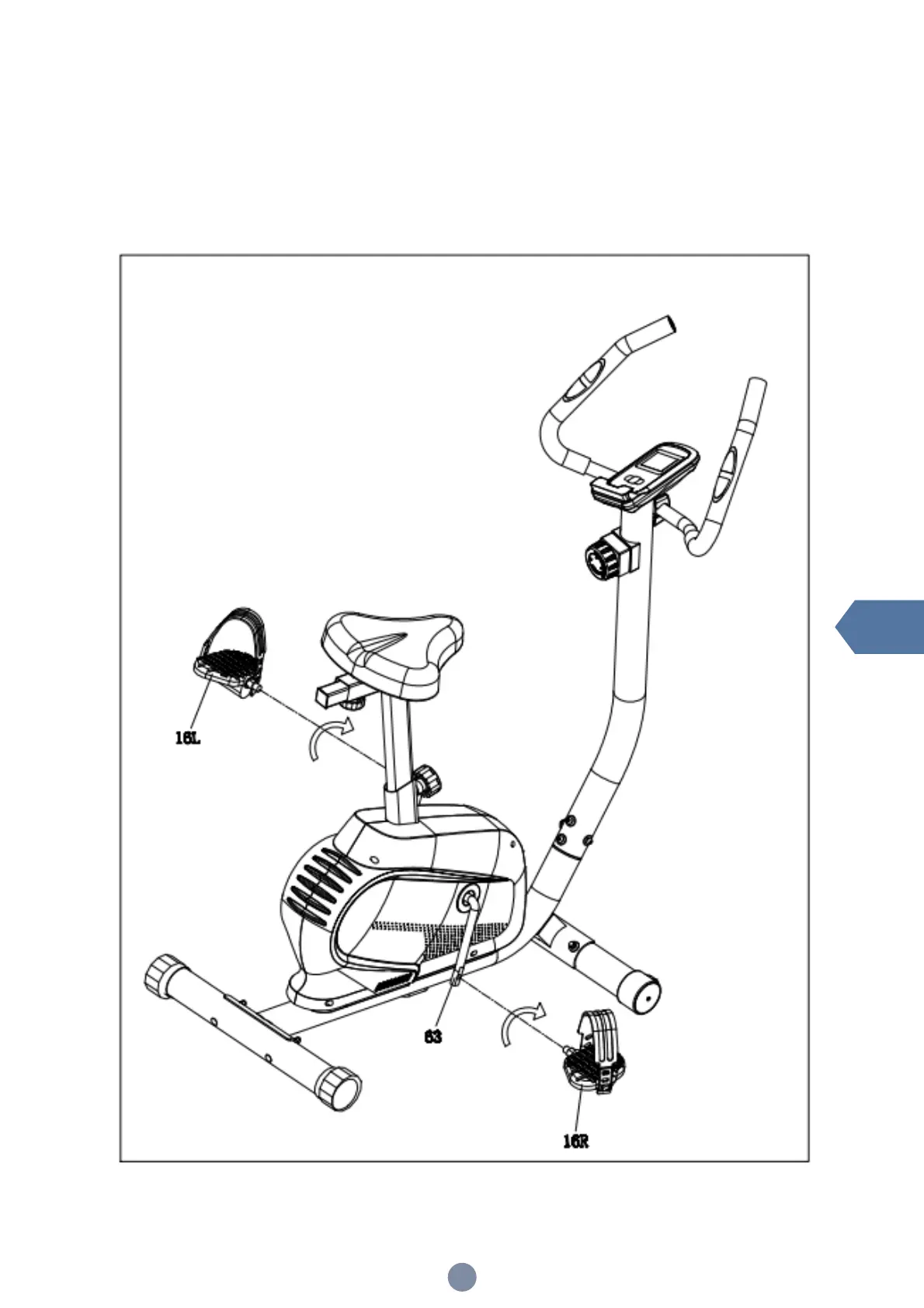 16L

63

16R