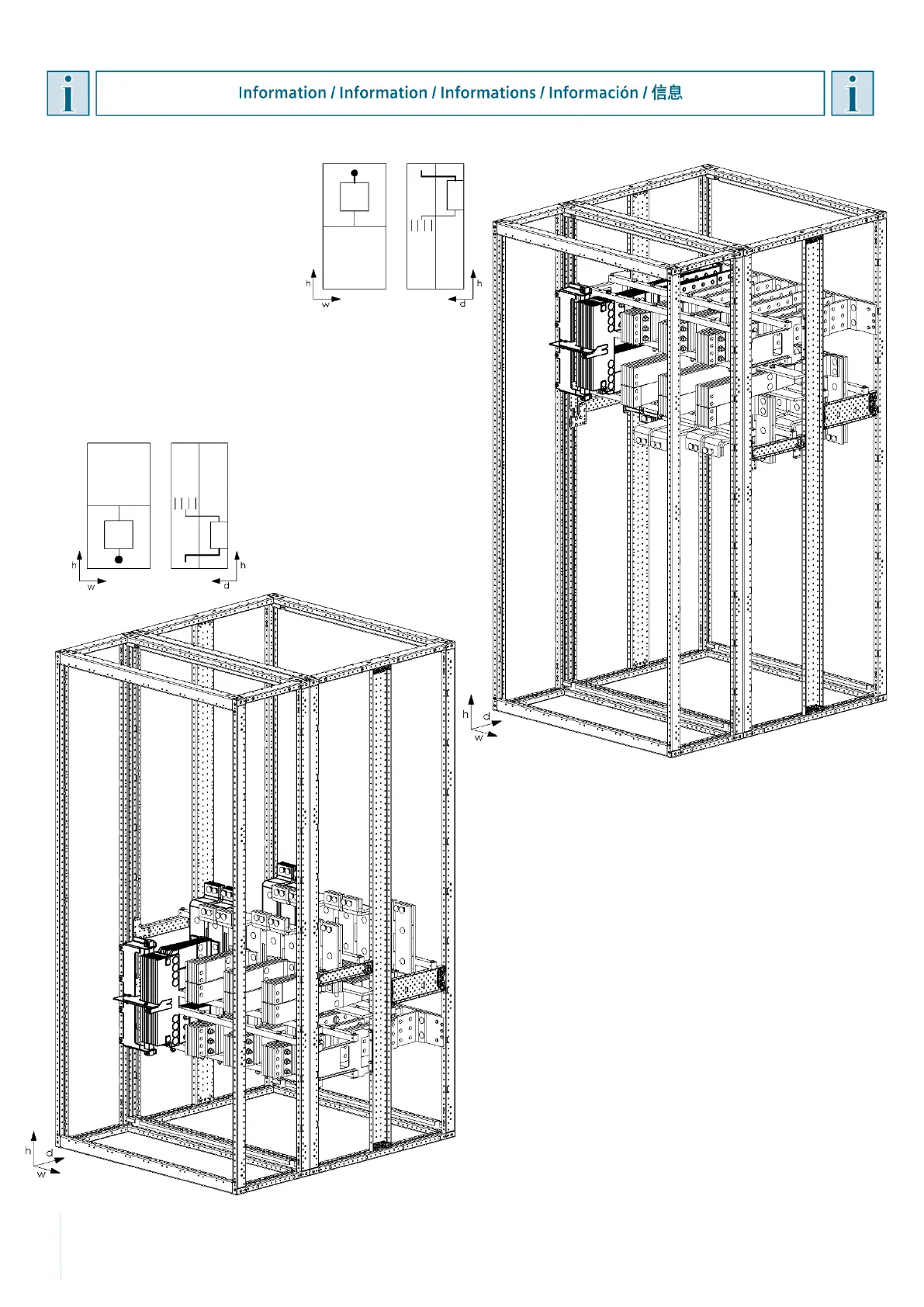 i

Information / Information / Informations / Información / 信息

i

h
w

h
d

h
w

h
d

h
d
w

h
d
w