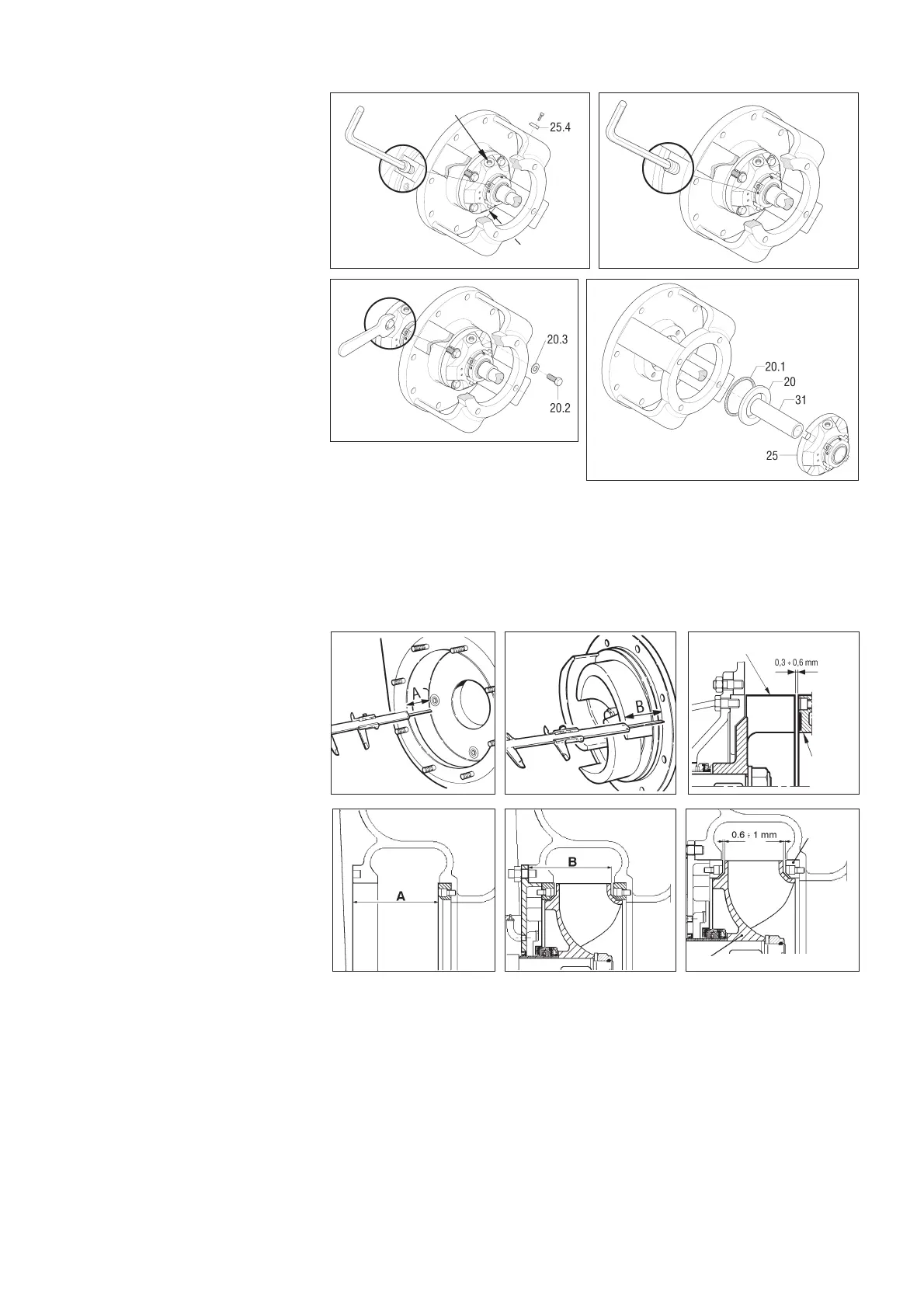 25.4

20.3

20.2

20.1

20

31

25

A

B

0,3 ÷ 0,6 mm

A

B

0.6 ÷ 1 mm