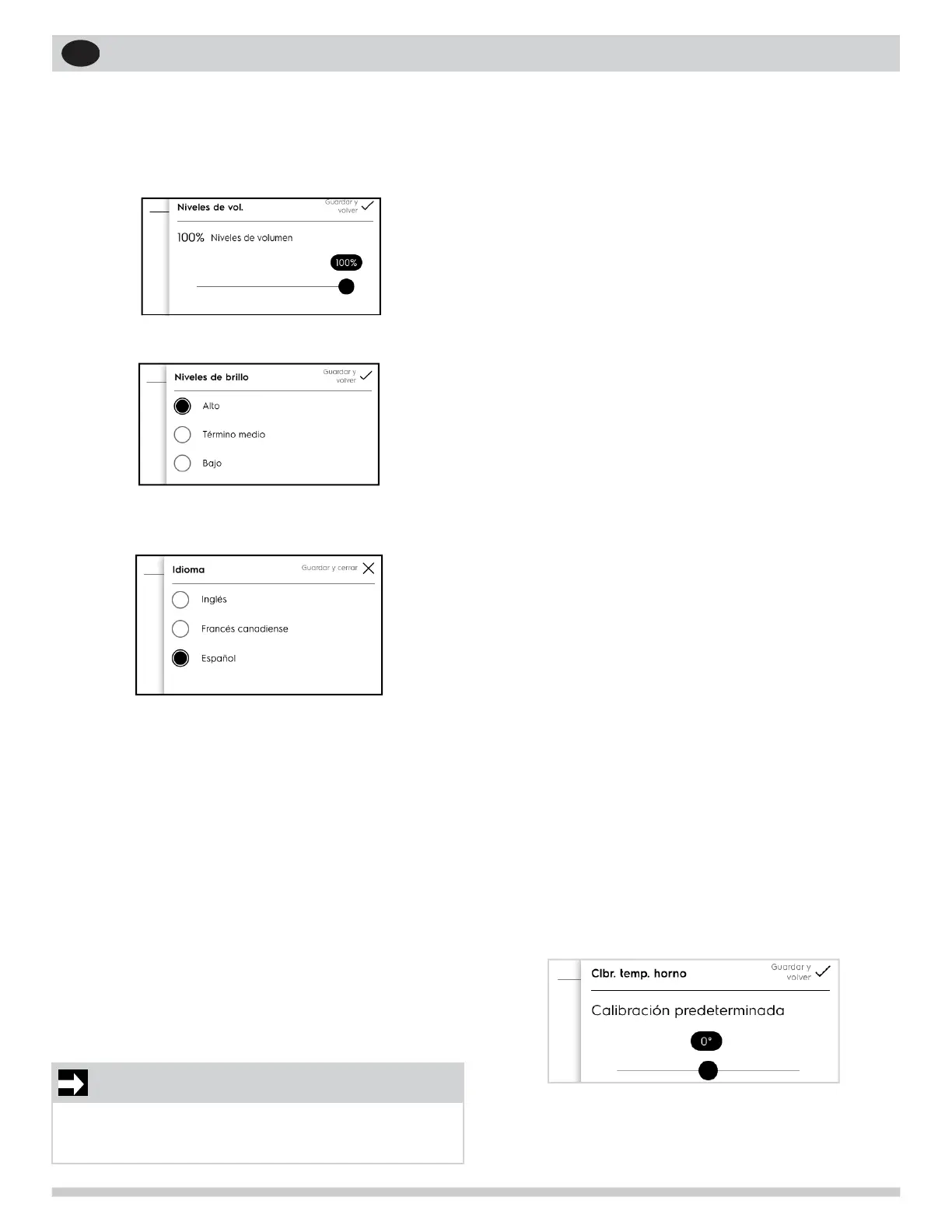 Niveles de vol.
Guardar y volver

100% Niveles de volumen

100%

Niveles de brillo
Guardar y volver

Alto

Término medio

Bajo

Idioma
Guardar y cerrar

Inglés

Francés canadiense

Español

Clbr. temp. horno
Guardar y volver

Calibración predeterminada

0°