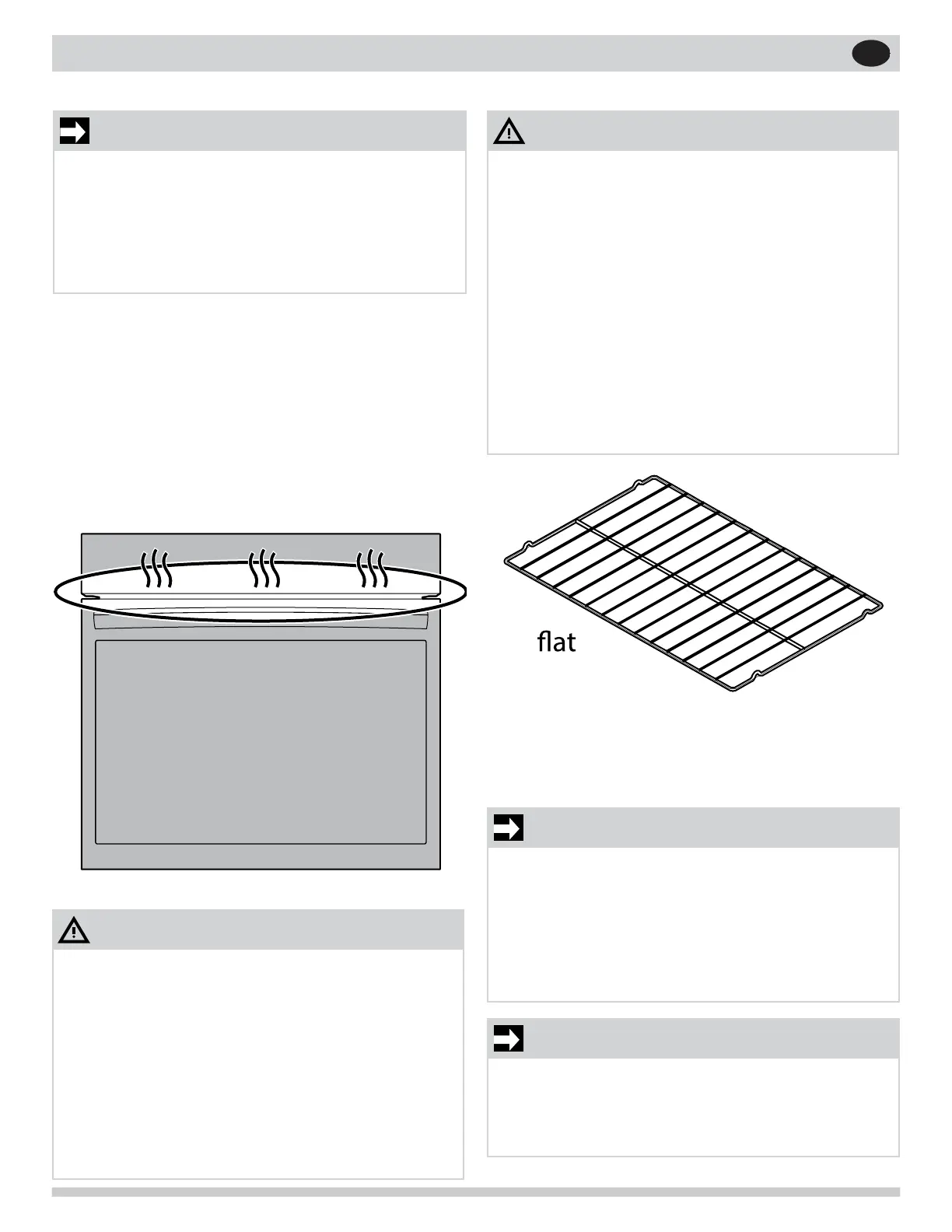 flat