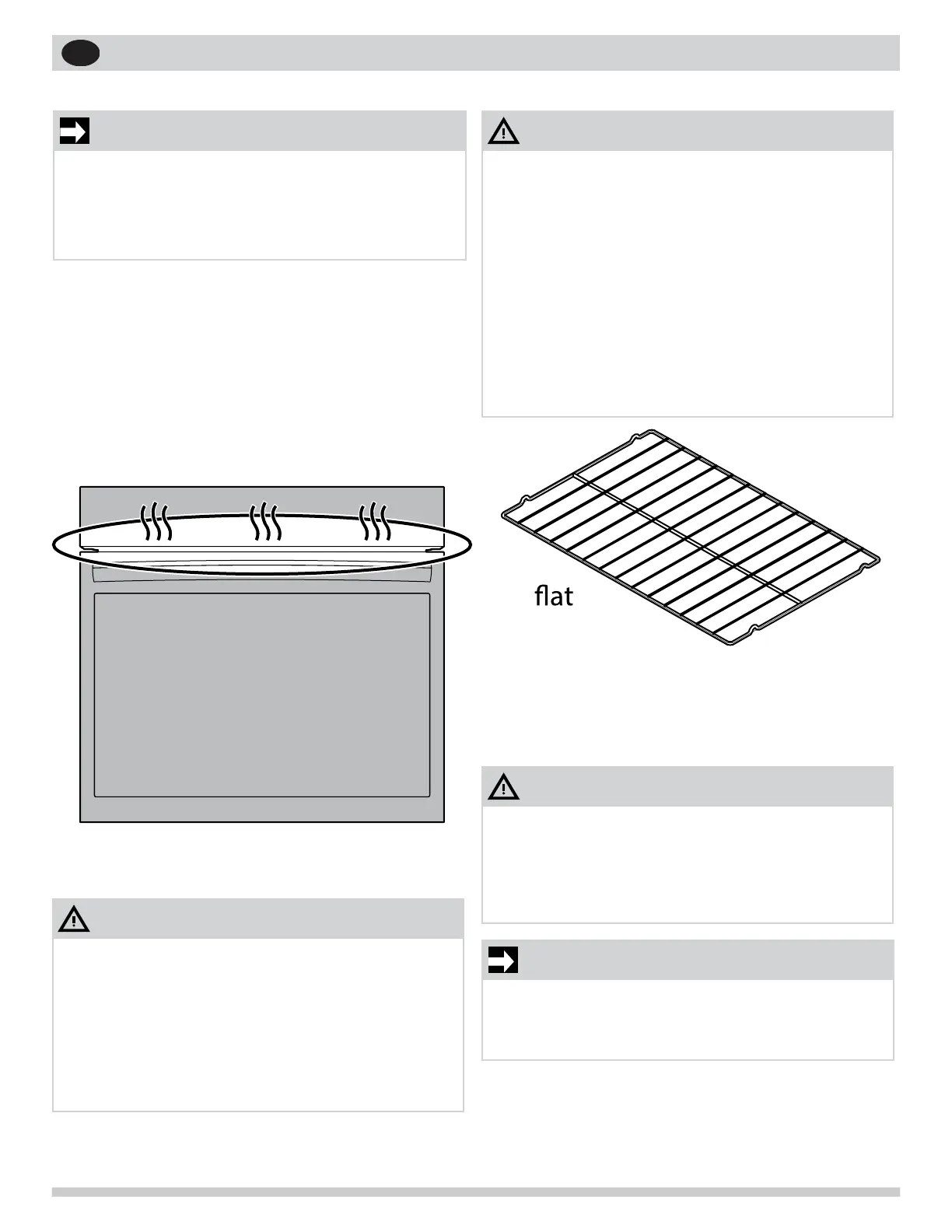 flat