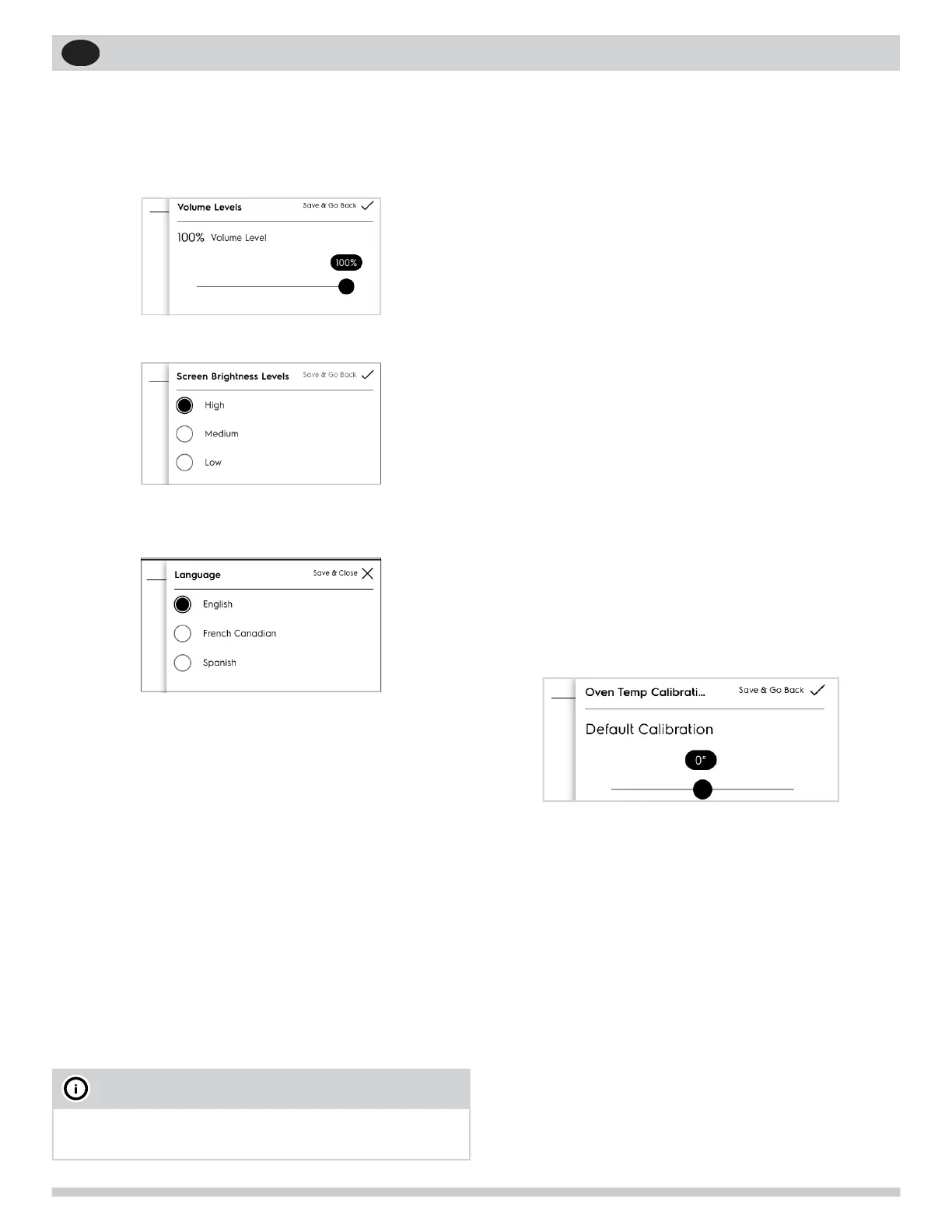 Volume Levels
Save & Go Back
100% Volume Level
100%

Screen Brightness Levels
Save & Go Back
High
Medium
Low

Language
Save & Close
English
French Canadian
Spanish

Oven Temp Calibrati...
Save & Go Back
Default Calibration
0°