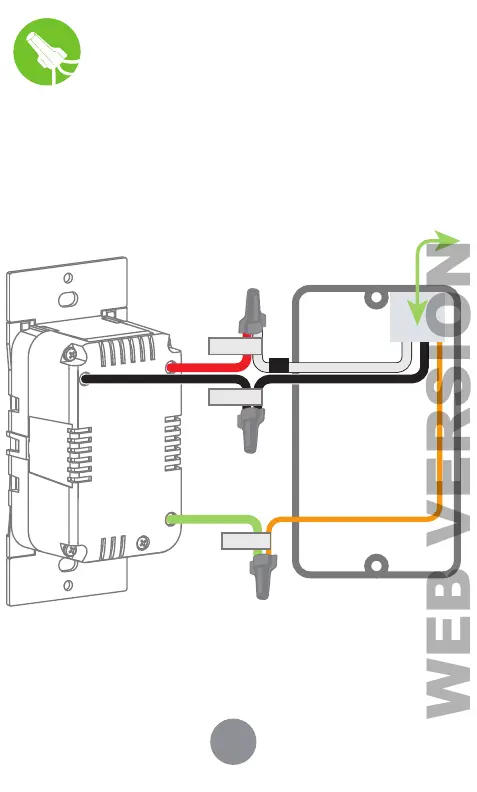 WEB VERSION